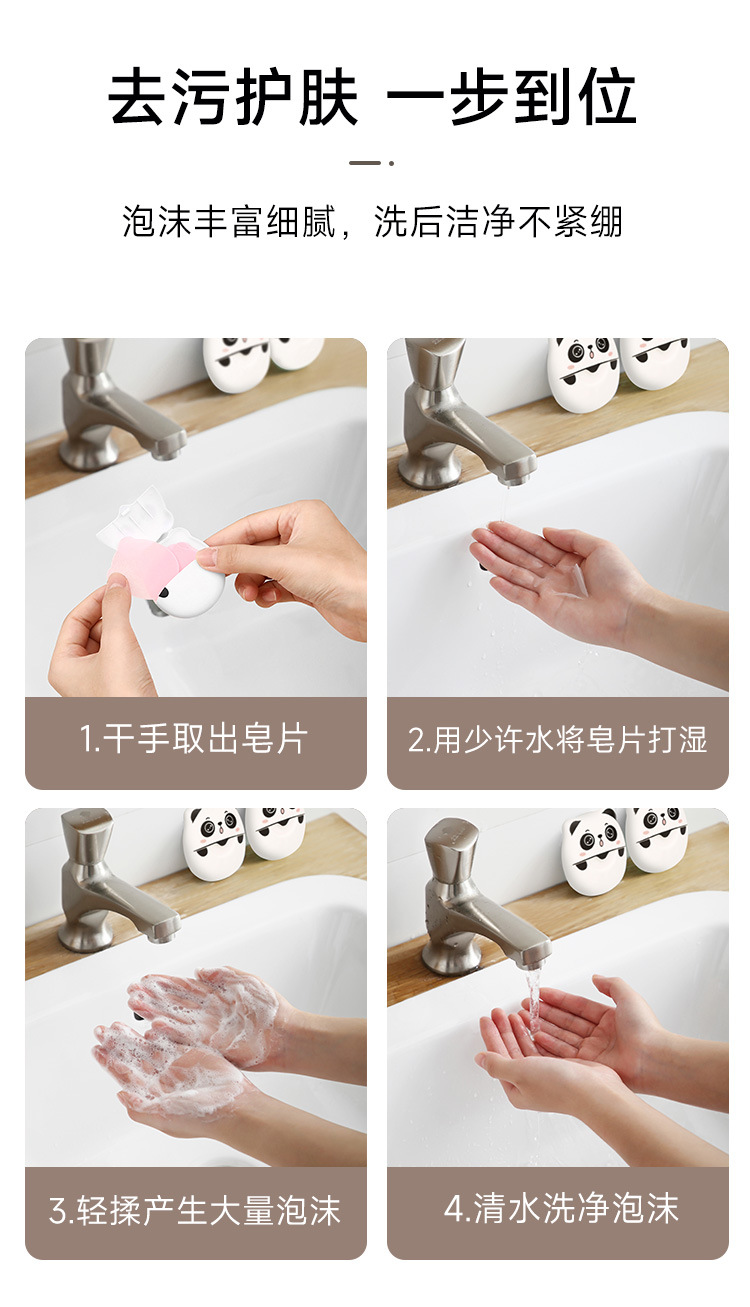 去污护肤 一步到位

泡沫丰富细腻，洗后洁净不紧绷

1.干手取出皂片

2.用少许水将皂片打湿

3.轻揉产生大量泡沫

4.清水洗净泡沫