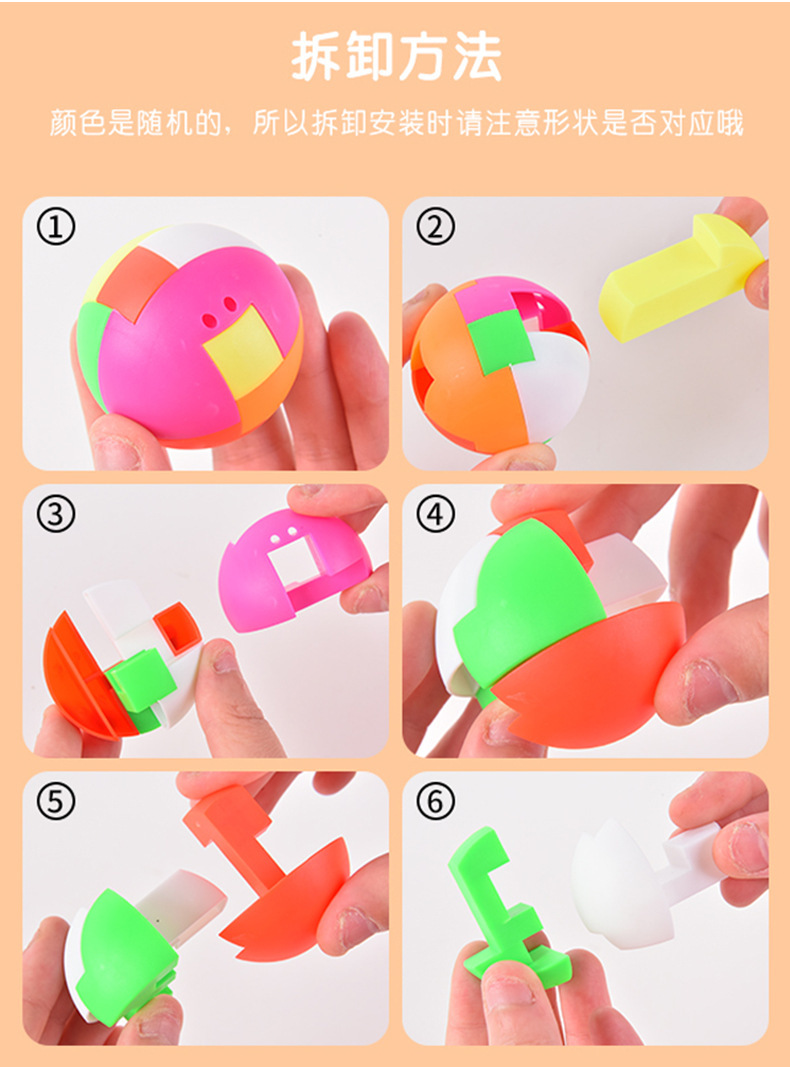 拆卸方法

颜色是随机的，所以拆卸安装时请注意形状是否对应哦

①

②

③

④

⑤

⑥