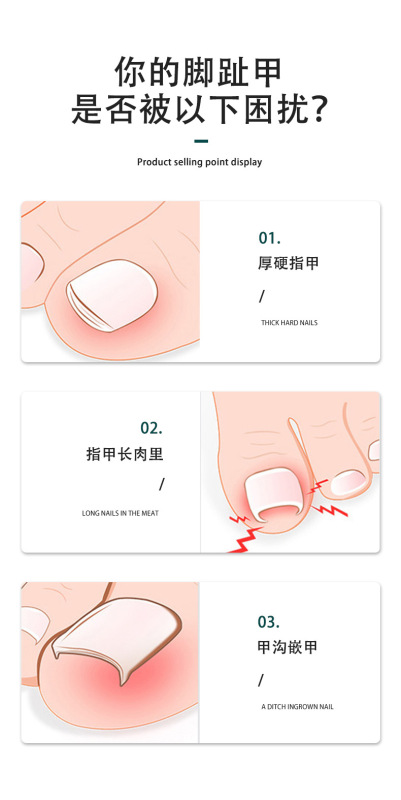 你的脚趾甲
是否被以下困扰？

Product selling point display

01.
厚硬指甲
/
THICK HARD NAILS

02.
指甲长肉里
/
LONG NAILS IN THE MEAT

03.
甲沟嵌甲
/
A DITCH INGROWN NAIL