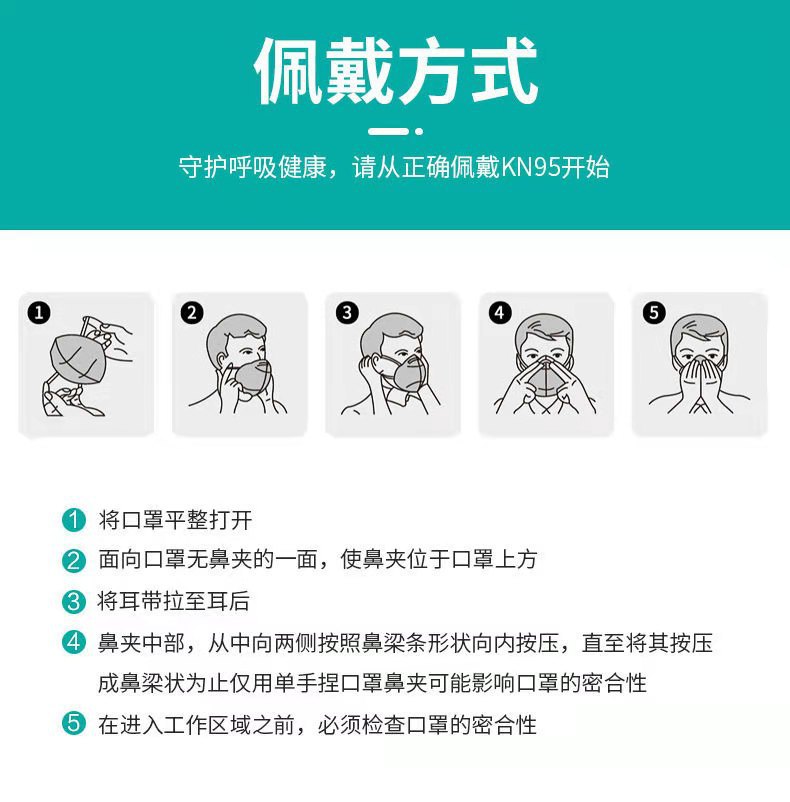 佩戴方式

守护呼吸健康，请从正确佩戴KN95开始

1

2

3

4

5

① 将口罩平整打开

② 面向口罩无鼻夹的一面，使鼻夹位于口罩上方

③ 将耳带拉至耳后

④ 鼻夹中部，从中向两侧按照鼻梁条形状向内按压，直至将其按压成鼻梁状为止仅用单手捏口罩鼻夹可能影响口罩的密合性

⑤ 在进入工作区域之前，必须检查口罩的密合性