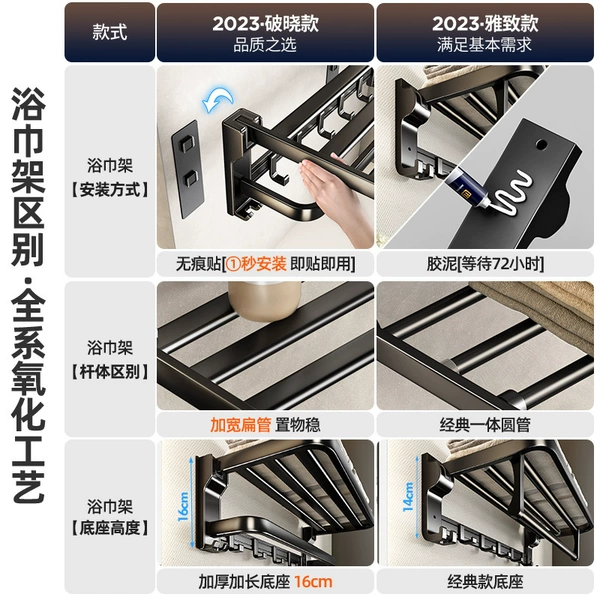 浴巾架区别·全系氧化工艺

| 款式 | 2023·破晓款 品质之选 | 2023·雅致款 满足基本需求 |
|---|---|---|
| 浴巾架【安装方式】 | 无痕贴[①秒安装 即贴即用] | 胶泥[等待72小时] |
| 浴巾架【杆体区别】 | 加宽扁管 置物稳 | 经典一体圆管 |
| 浴巾架【底座高度】 | 16cm 加厚加长底座 16cm | 14cm 经典款底座 |