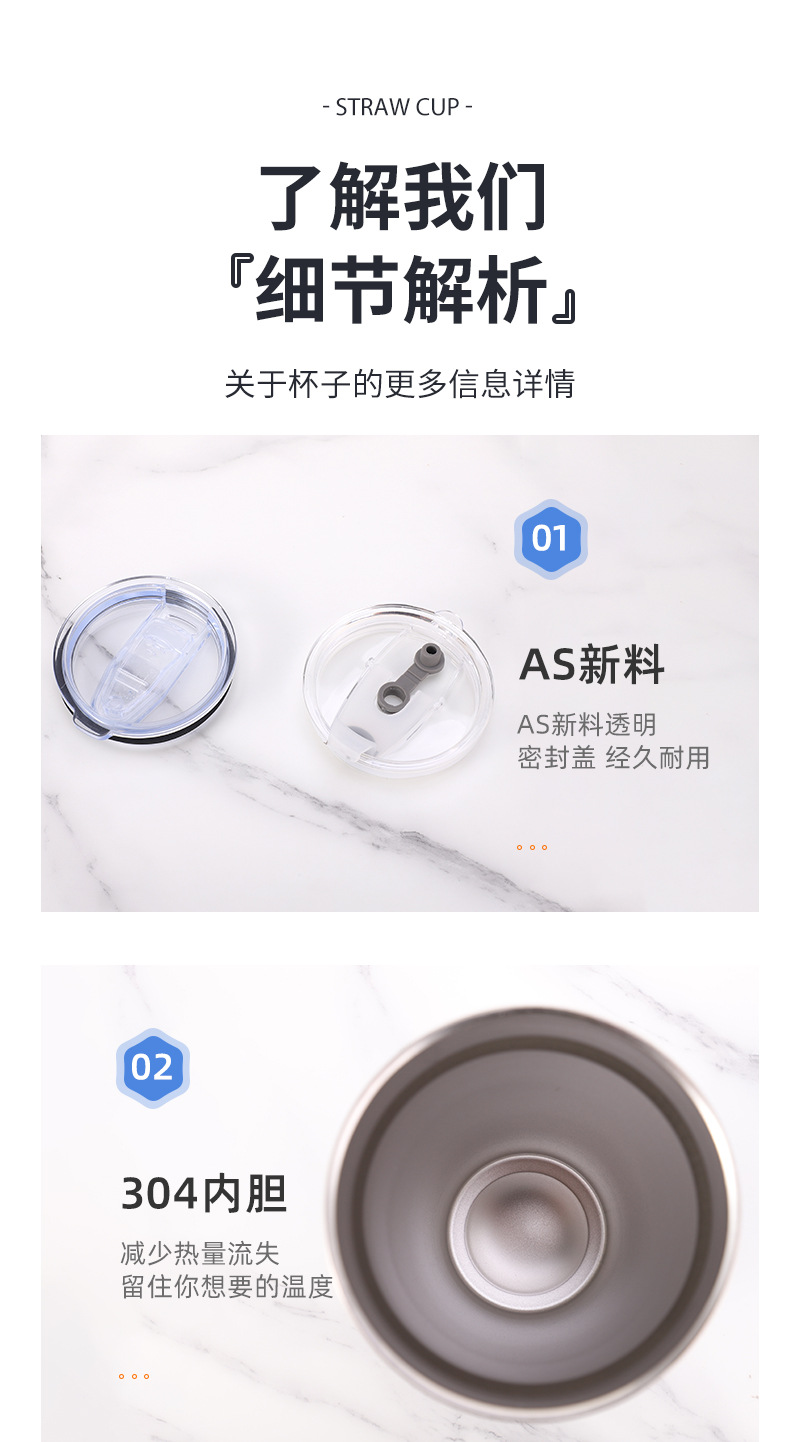 - STRAW CUP -

了解我们
『细节解析』

关于杯子的更多信息详情

01

AS新料

AS新料透明
密封盖 经久耐用

02

304内胆

减少热量流失
留住你想要的温度