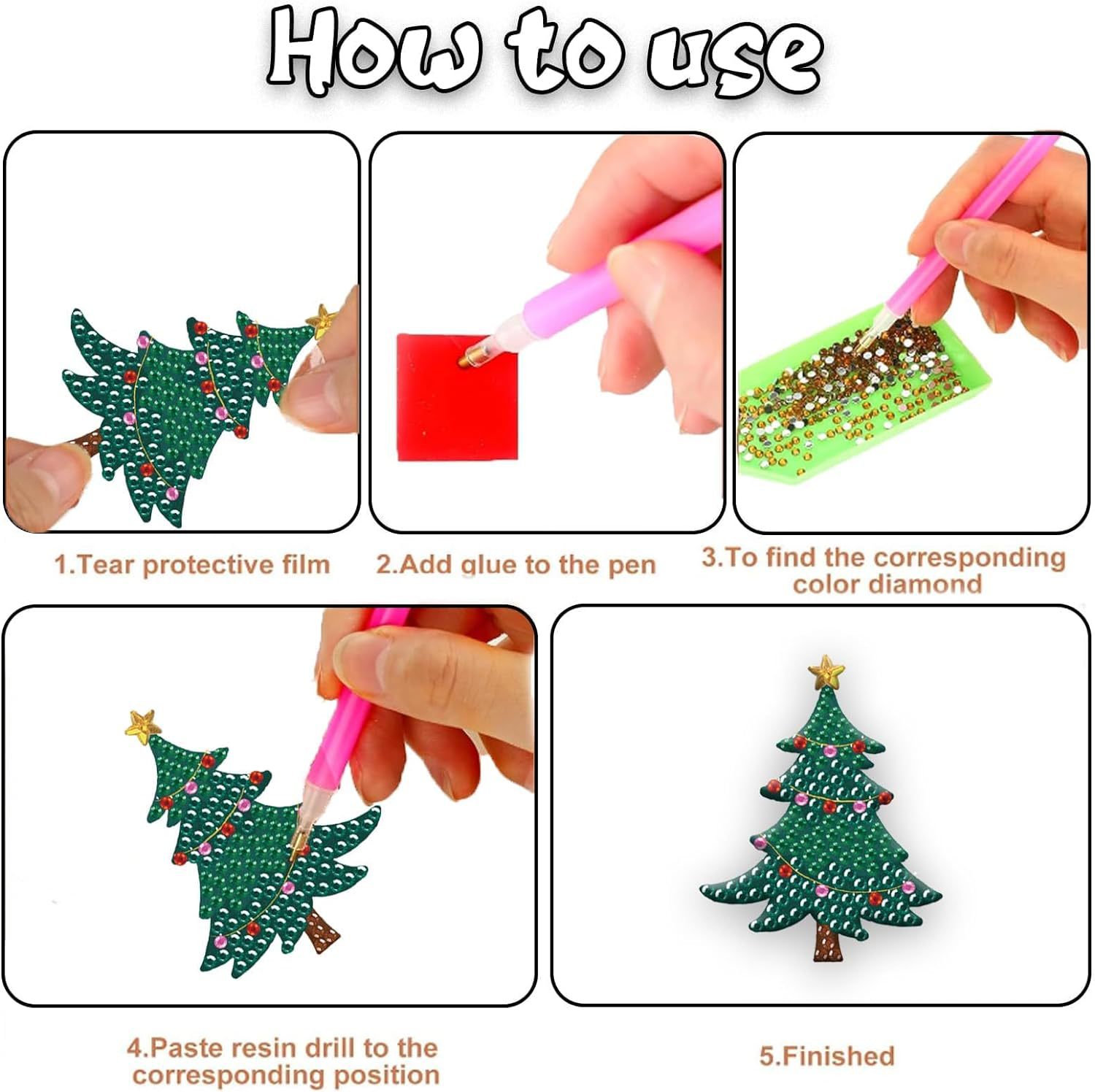 How to use

1.Tear protective film

2.Add glue to the pen

3.To find the corresponding color diamond

4.Paste resin drill to the corresponding position

5.Finished