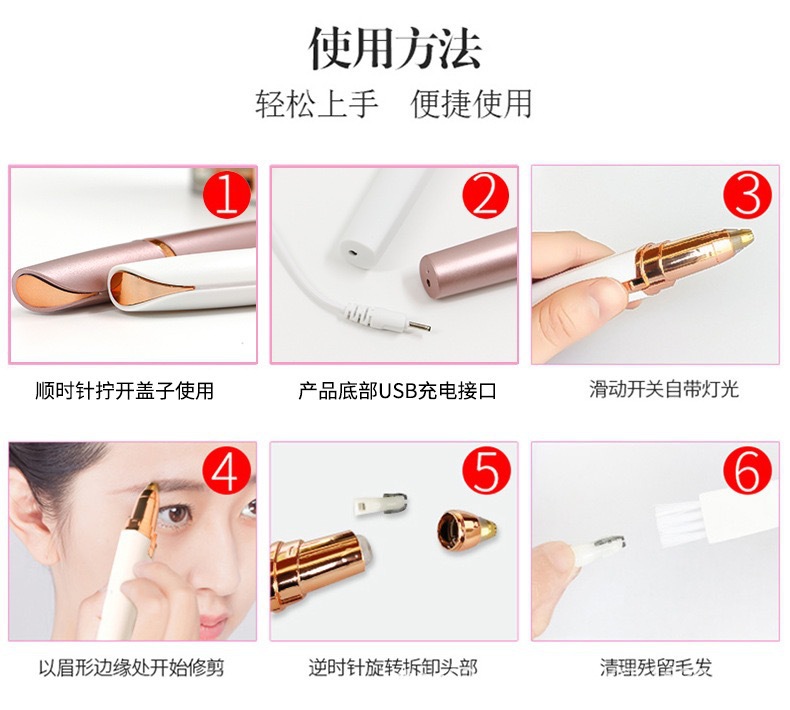 使用方法
轻松上手 便捷使用

1
顺时针拧开盖子使用

2
产品底部USB充电接口

3
滑动开关自带灯光

4
以眉形边缘处开始修剪

5
逆时针旋转拆卸头部

6
清理残留毛发