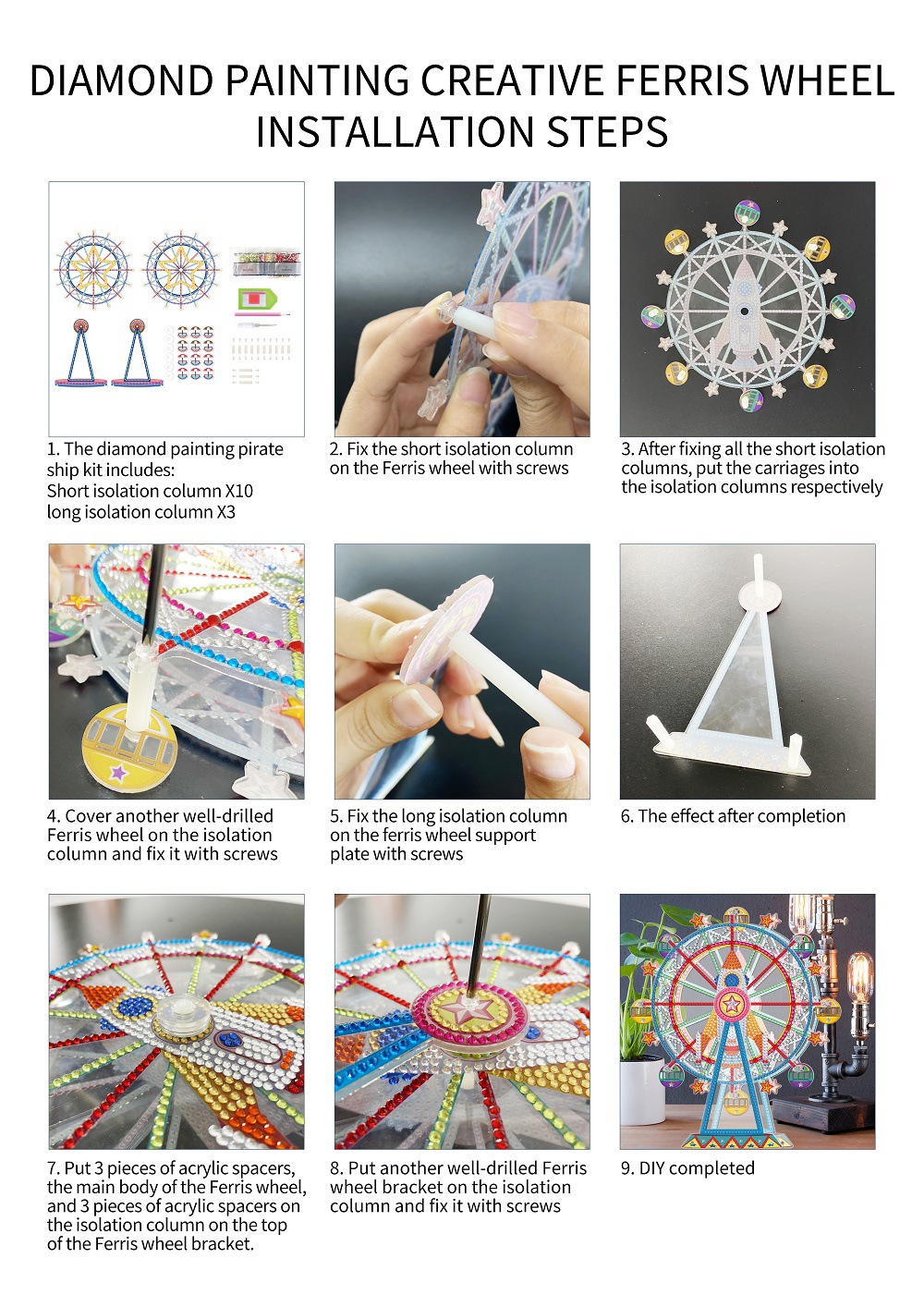 DIAMOND PAINTING CREATIVE FERRIS WHEEL INSTALLATION STEPS

1. The diamond painting pirate ship kit includes:
Short isolation column X10
long isolation column X3

2. Fix the short isolation column on the Ferris wheel with screws

3. After fixing all the short isolation columns, put the carriages into the isolation columns respectively

4. Cover another well-drilled Ferris wheel on the isolation column and fix it with screws

5. Fix the long isolation column on the ferris wheel support plate with screws

6. The effect after completion

7. Put 3 pieces of acrylic spacers, the main body of the Ferris wheel, and 3 pieces of acrylic spacers on the isolation column on the top of the Ferris wheel bracket.

8. Put another well-drilled Ferris wheel bracket on the isolation column and fix it with screws

9. DIY completed