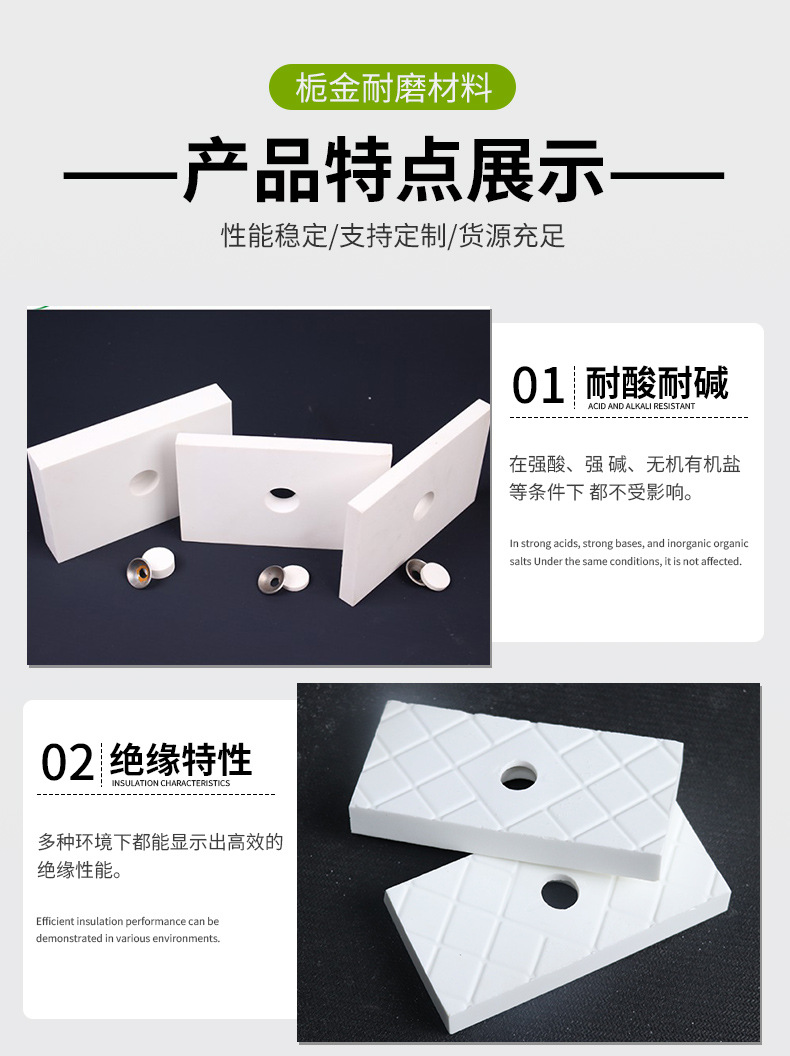 栀金耐磨材料

——产品特点展示——

性能稳定/支持定制/货源充足

01 耐酸耐碱
ACID AND ALKALI RESISTANT

在强酸、强 碱、无机有机盐等条件下 都不受影响。

In strong acids, strong bases, and inorganic organic salts Under the same conditions, it is not affected.

02 绝缘特性
INSULATION CHARACTERISTICS

多种环境下都能显示出高效的绝缘性能。

Efficient insulation performance can be demonstrated in various environments.