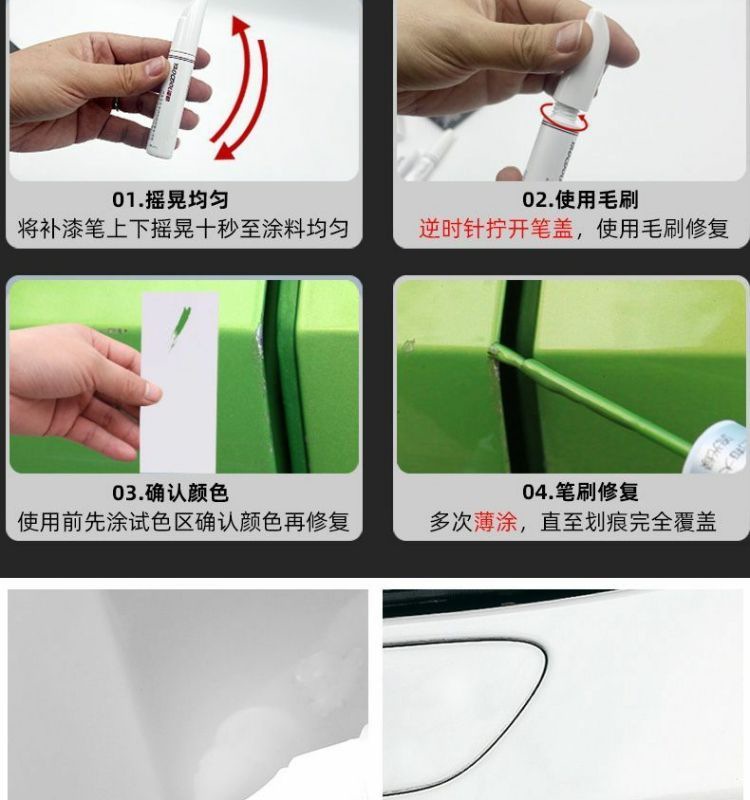 01.摇晃均匀
将补漆笔上下摇晃十秒至涂料均匀

02.使用毛刷
逆时针拧开笔盖，使用毛刷修复

03.确认颜色
使用前先涂试色区确认颜色再修复

04.笔刷修复
多次薄涂，直至划痕完全覆盖