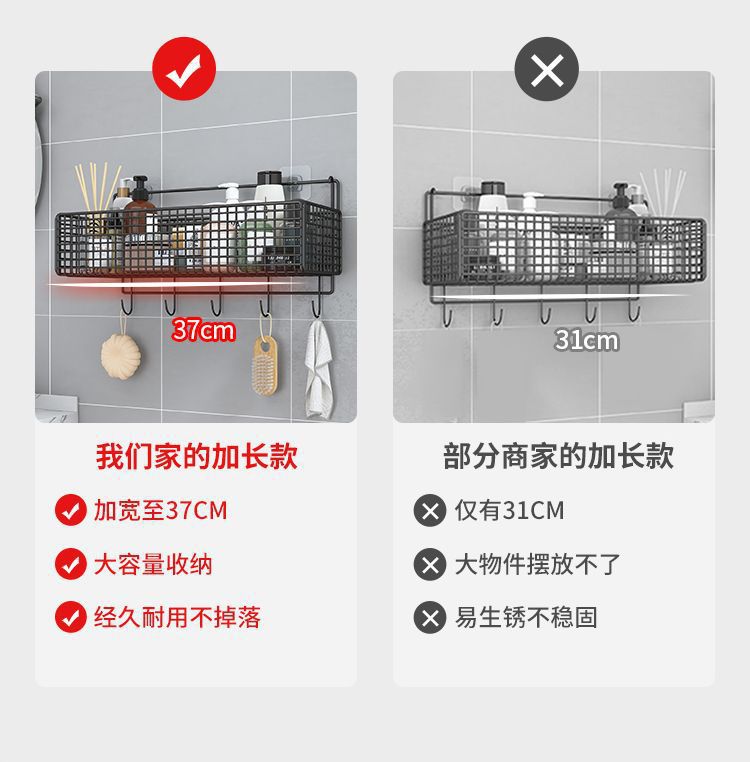 37cm

我们家的加长款

加宽至37CM

大容量收纳

经久耐用不掉落

31cm

部分商家的加长款

仅有31CM

大物件摆放不了

易生锈不稳固