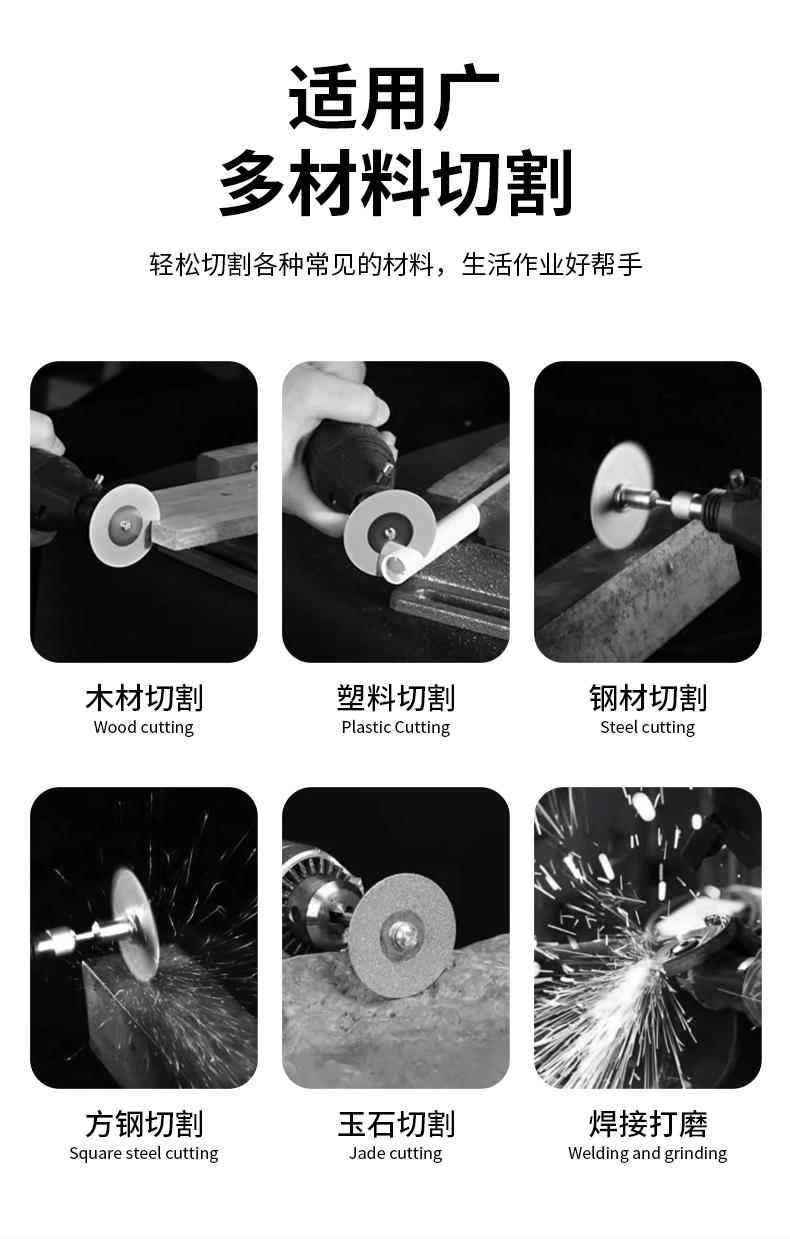 适用广
多材料切割

轻松切割各种常见的材料，生活作业好帮手

木材切割
Wood cutting

塑料切割
Plastic Cutting

钢材切割
Steel cutting

方钢切割
Square steel cutting

玉石切割
Jade cutting

焊接打磨
Welding and grinding