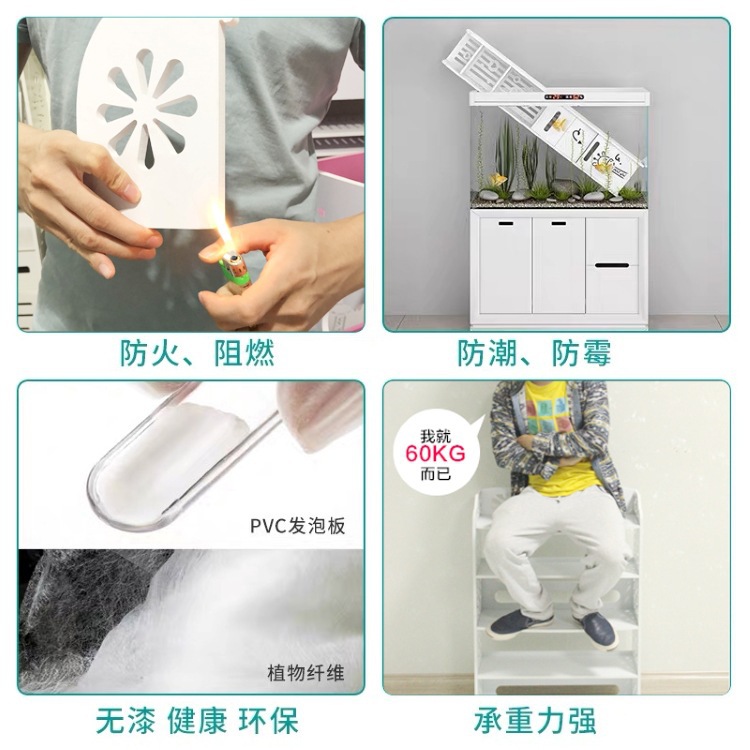 防火、阻燃

防潮、防霉

PVC发泡板

植物纤维

无漆 健康 环保

我就
60KG
而已

承重力强