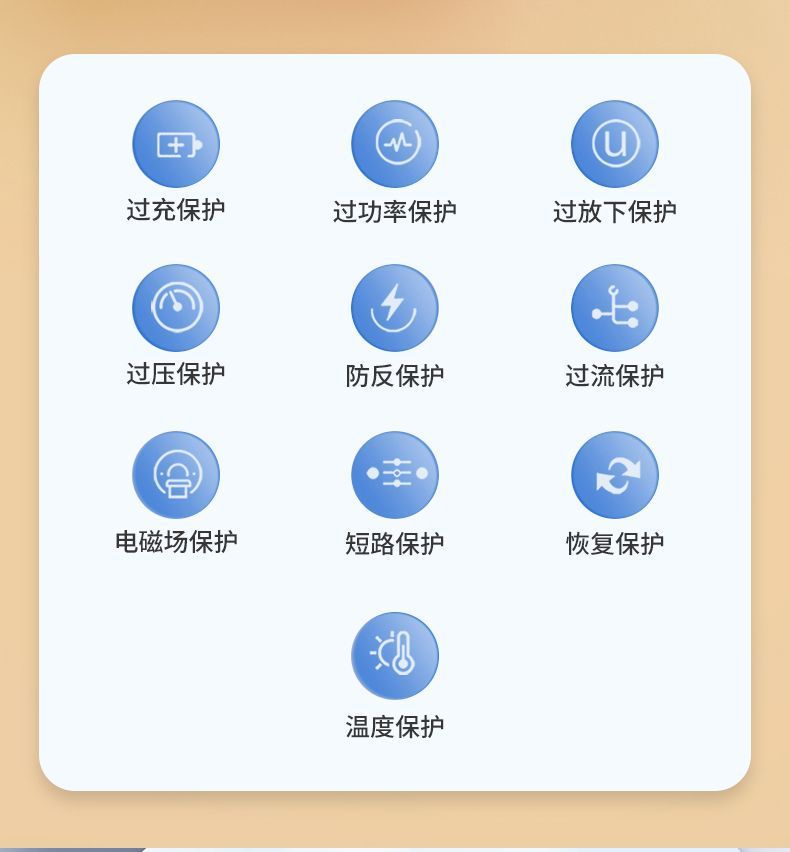 过充保护

过功率保护

过放下保护

过压保护

防反保护

过流保护

电磁场保护

短路保护

恢复保护

温度保护