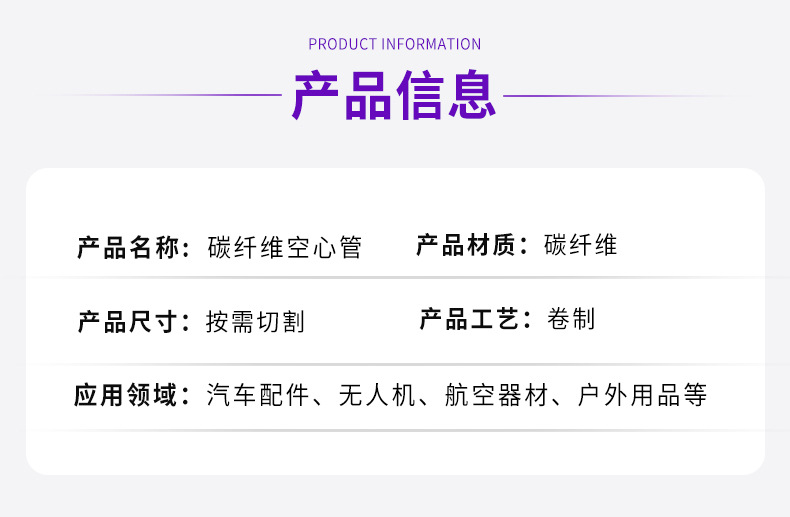 PRODUCT INFORMATION

产品信息

产品名称：碳纤维空心管

产品材质：碳纤维

产品尺寸：按需切割

产品工艺：卷制

应用领域：汽车配件、无人机、航空器材、户外用品等