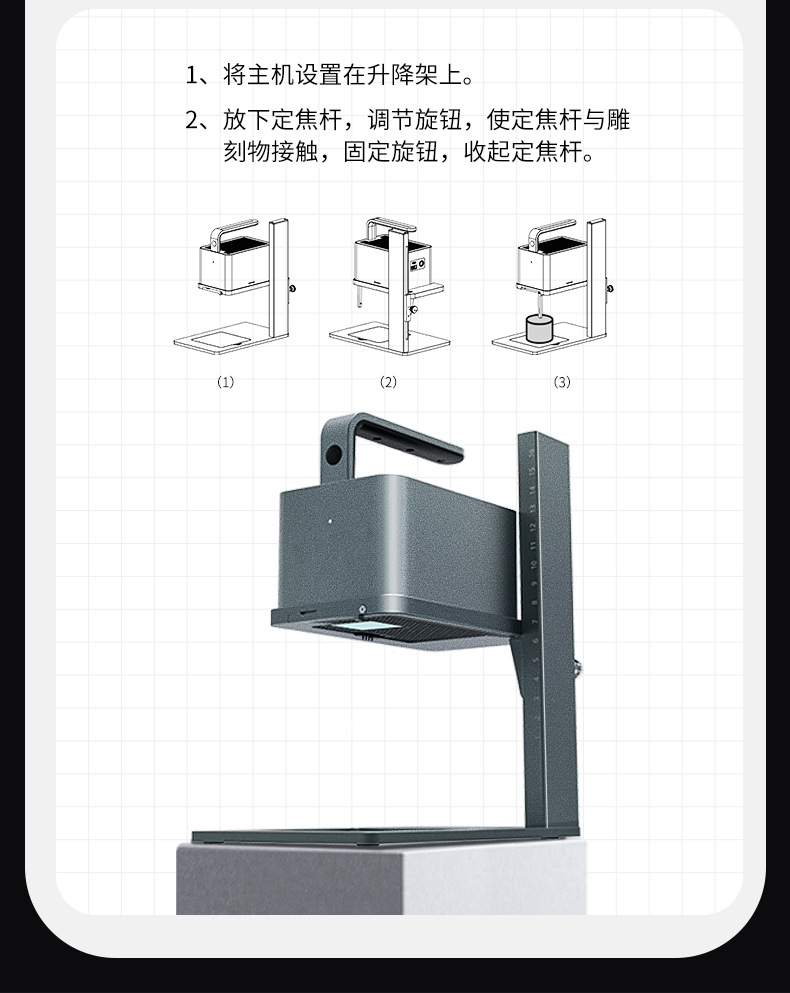 1、将主机设置在升降架上。

2、放下定焦杆，调节旋钮，使定焦杆与雕刻物接触，固定旋钮，收起定焦杆。

(1)

(2)

(3)