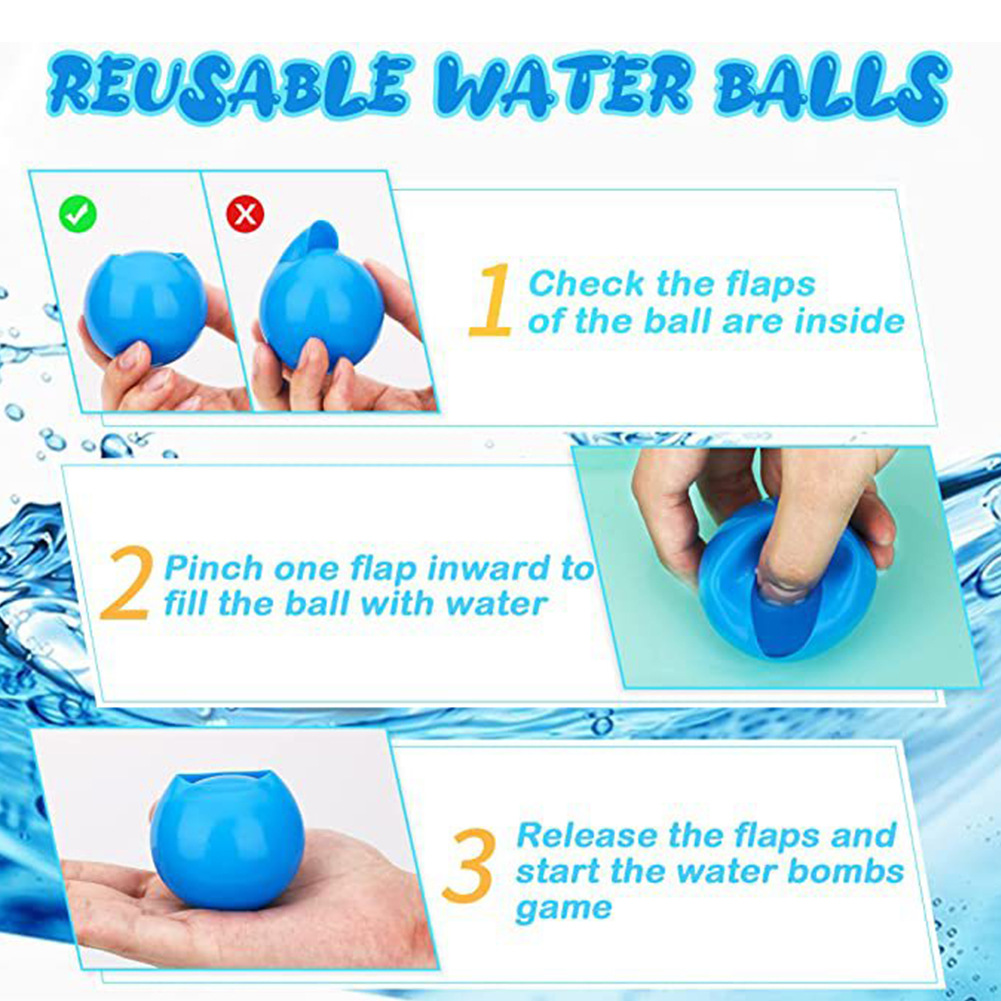 REUSABLE WATER BALLS

1 Check the flaps of the ball are inside

2 Pinch one flap inward to fill the ball with water

3 Release the flaps and start the water bombs game