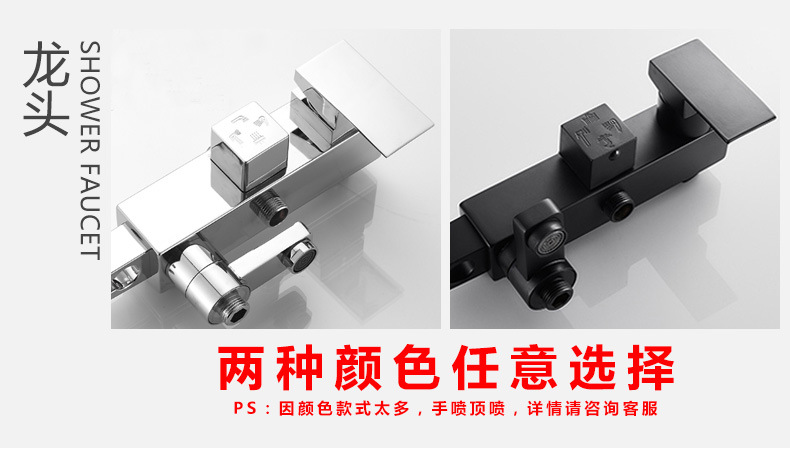 龙头

SHOWER FAUCET

两种颜色任意选择

PS：因颜色款式太多，手喷顶喷，详情请咨询客服