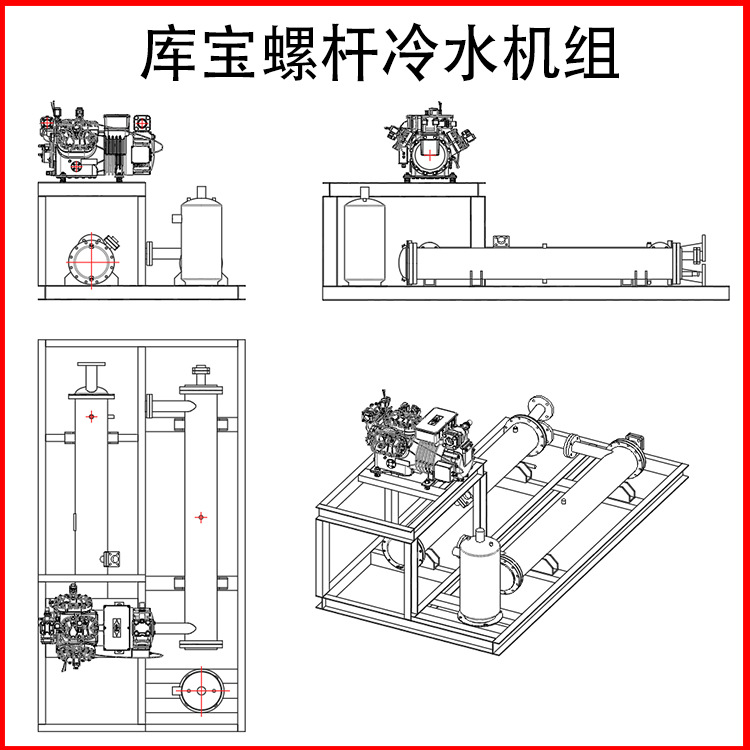 库宝螺杆冷水机组