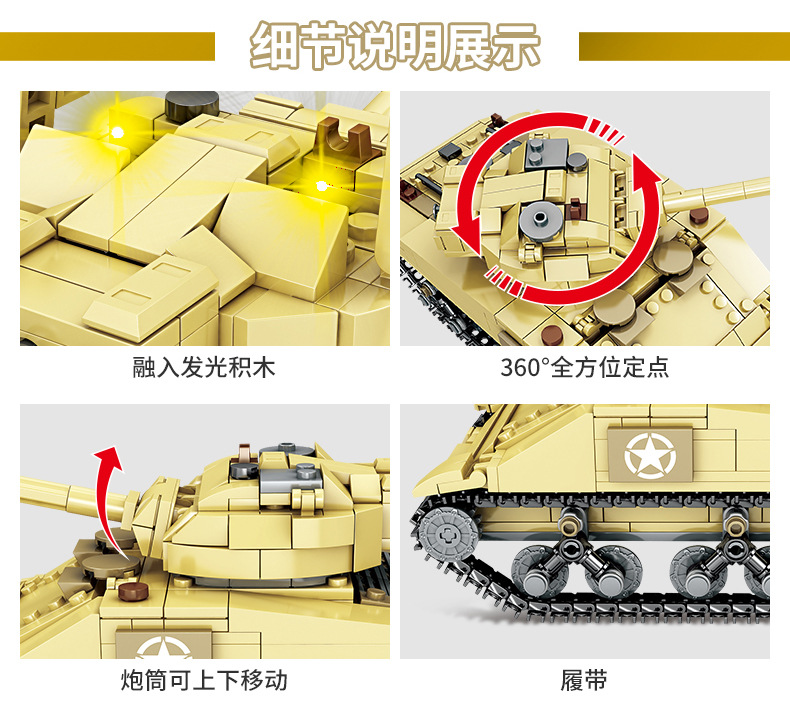 细节说明展示

融入发光积木

360°全方位定点

炮筒可上下移动

履带