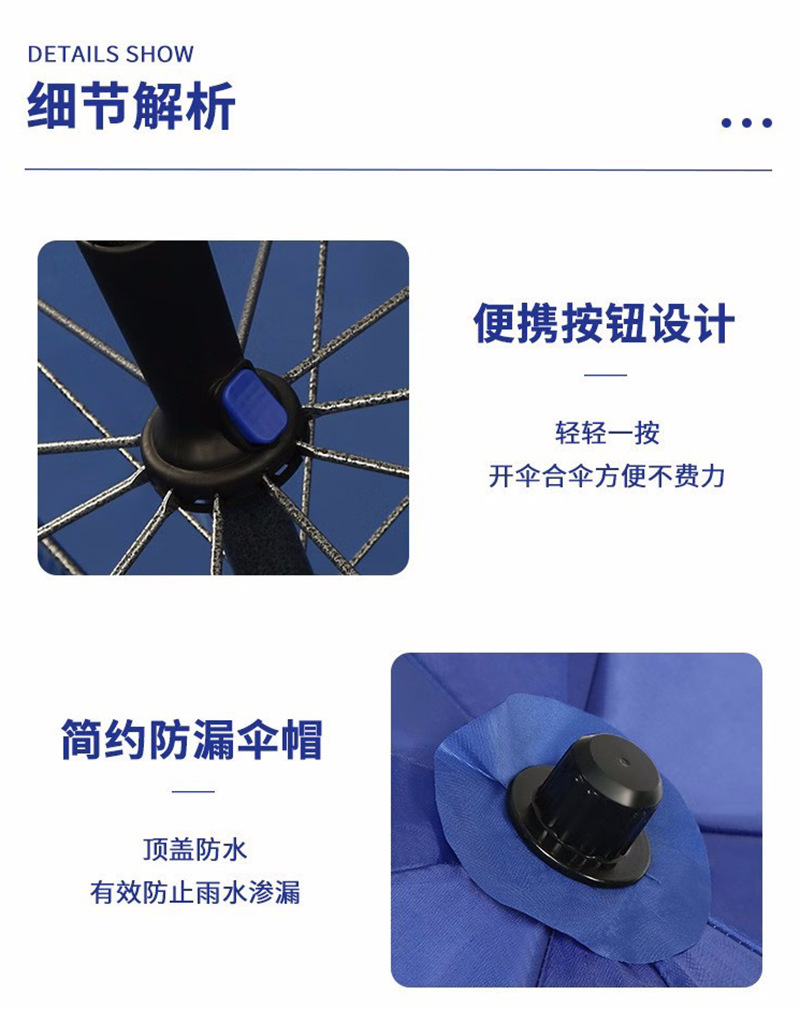 DETAILS SHOW
细节解析

便携按钮设计

轻轻一按
开伞合伞方便不费力

简约防漏伞帽

顶盖防水
有效防止雨水渗漏