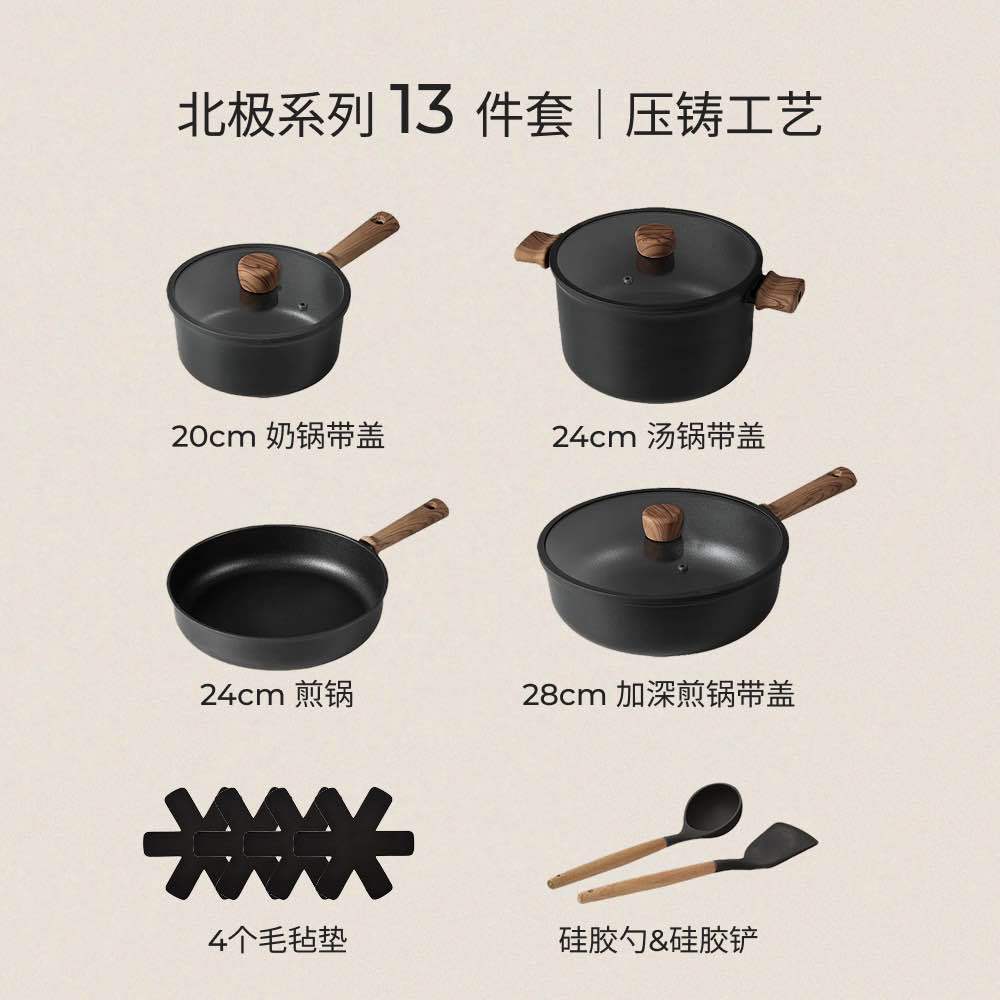 北极系列 13 件套 | 压铸工艺

20cm 奶锅带盖

24cm 汤锅带盖

24cm 煎锅

28cm 加深煎锅带盖

4个毛毡垫

硅胶勺&硅胶铲