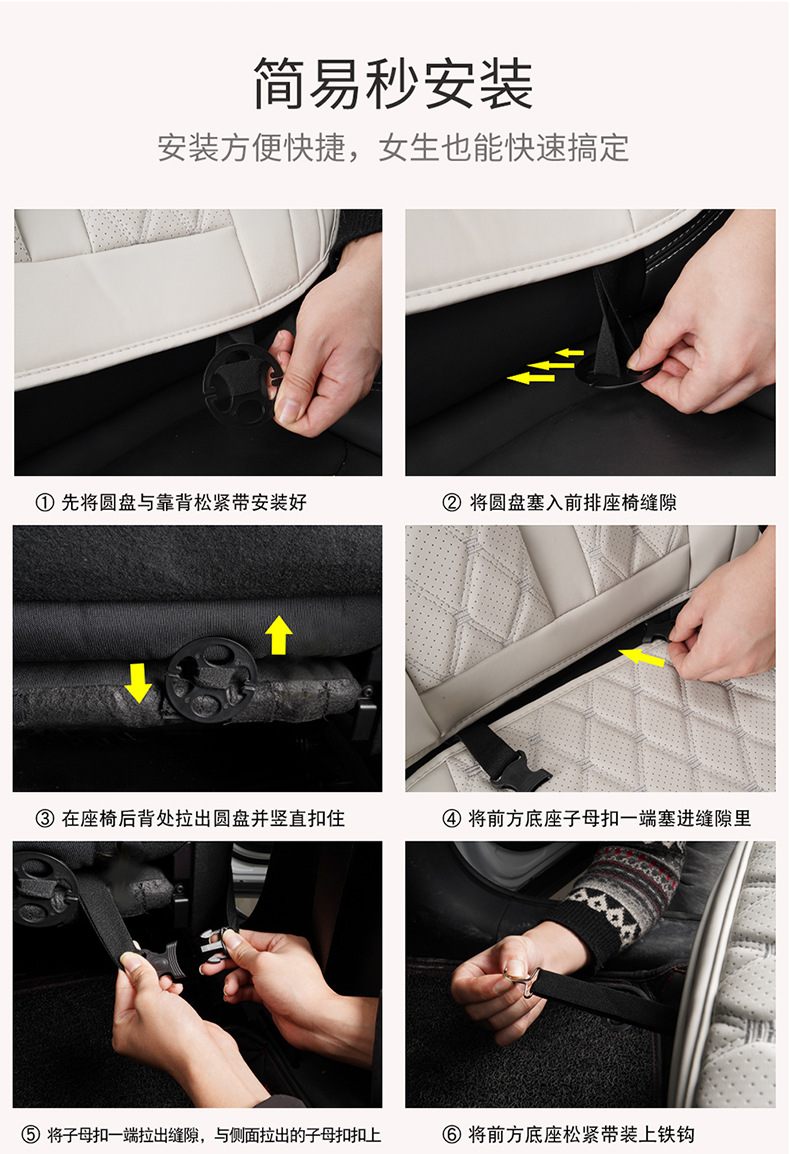 简易秒安装

安装方便快捷，女生也能快速搞定

① 先将圆盘与靠背松紧带安装好

② 将圆盘塞入前排座椅缝隙

③ 在座椅后背处拉出圆盘并竖直扣住

④ 将前方底座子母扣一端塞进缝隙里

⑤ 将子母扣一端拉出缝隙，与侧面拉出的子母扣扣上

⑥ 将前方底座松紧带装上铁钩