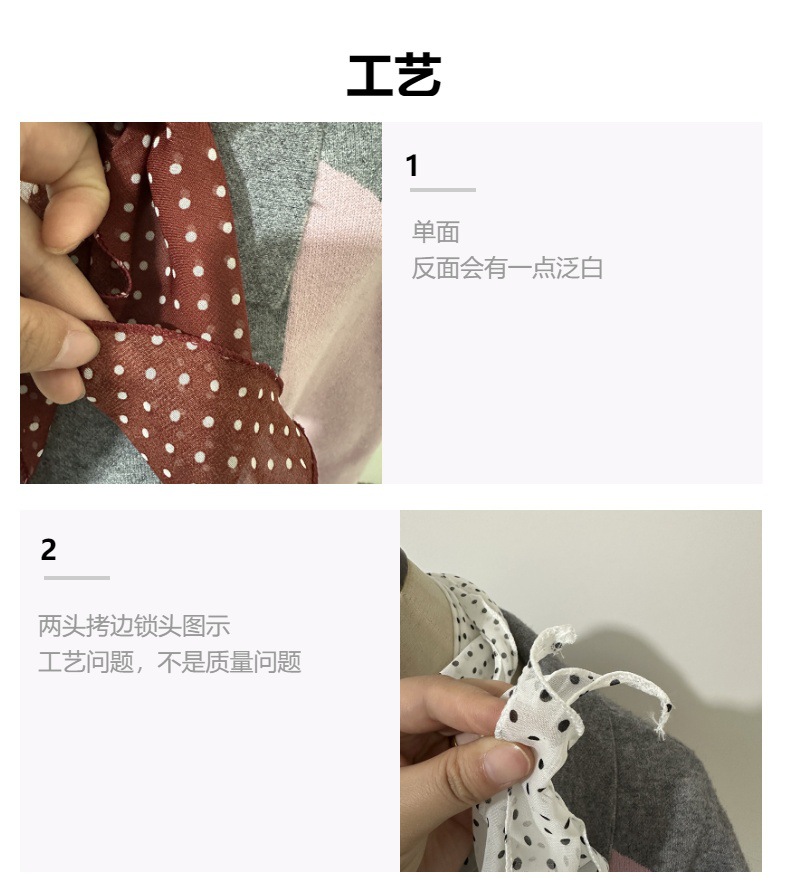 工艺

1

单面
反面会有一点泛白

2

两头拷边锁头图示
工艺问题，不是质量问题