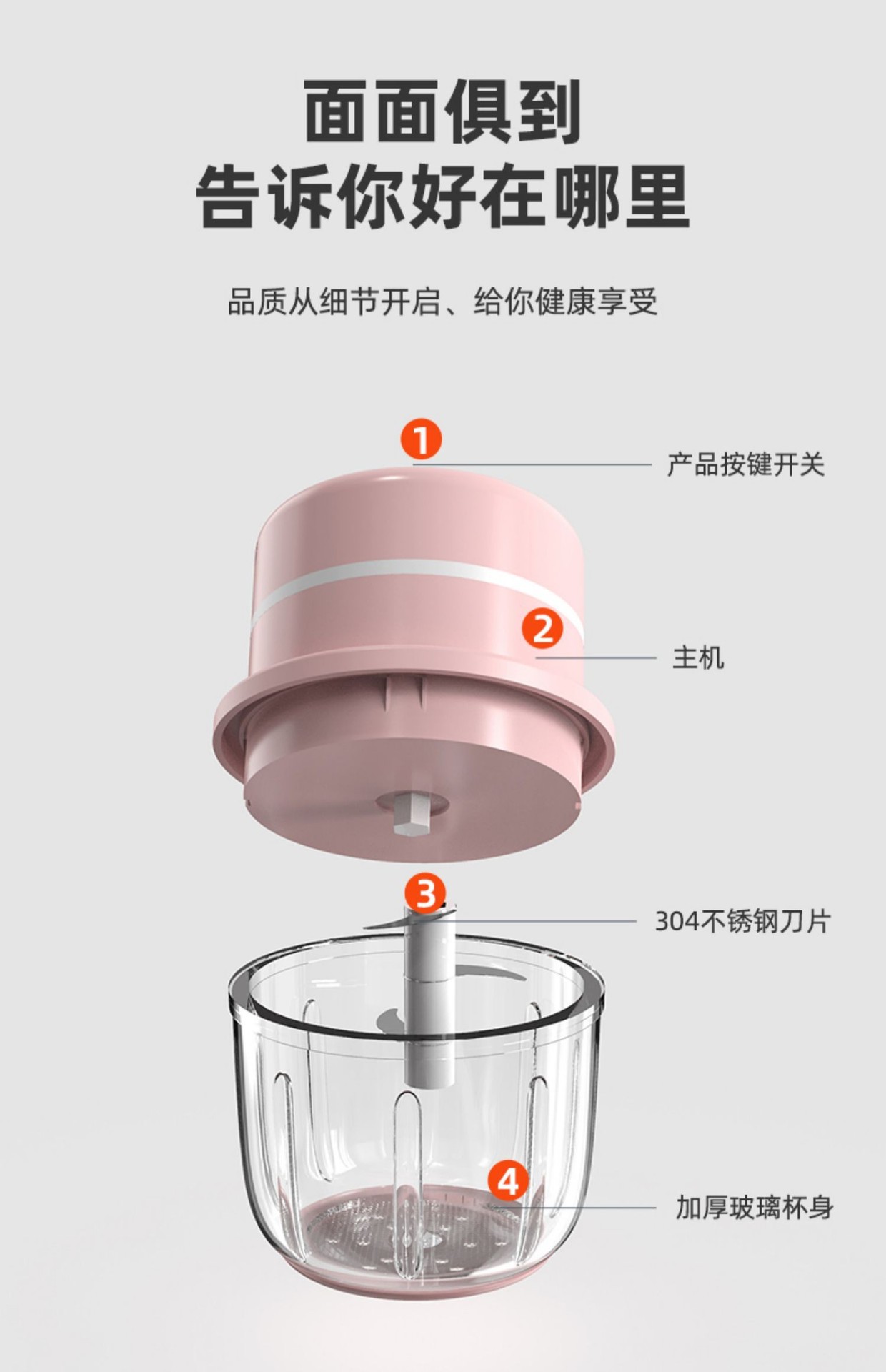 面面俱到
告诉你好在哪里

品质从细节开启、给你健康享受

1 产品按键开关

2 主机

3 304不锈钢刀片

4 加厚玻璃杯身