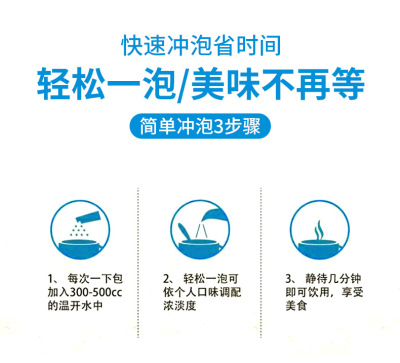 快速冲泡省时间

轻松一泡/美味不再等

简单冲泡3步骤

1、 每次一下包加入300-500cc的温开水中

2、 轻松一泡可依个人口味调配浓淡度

3、 静待几分钟即可饮用，享受美食