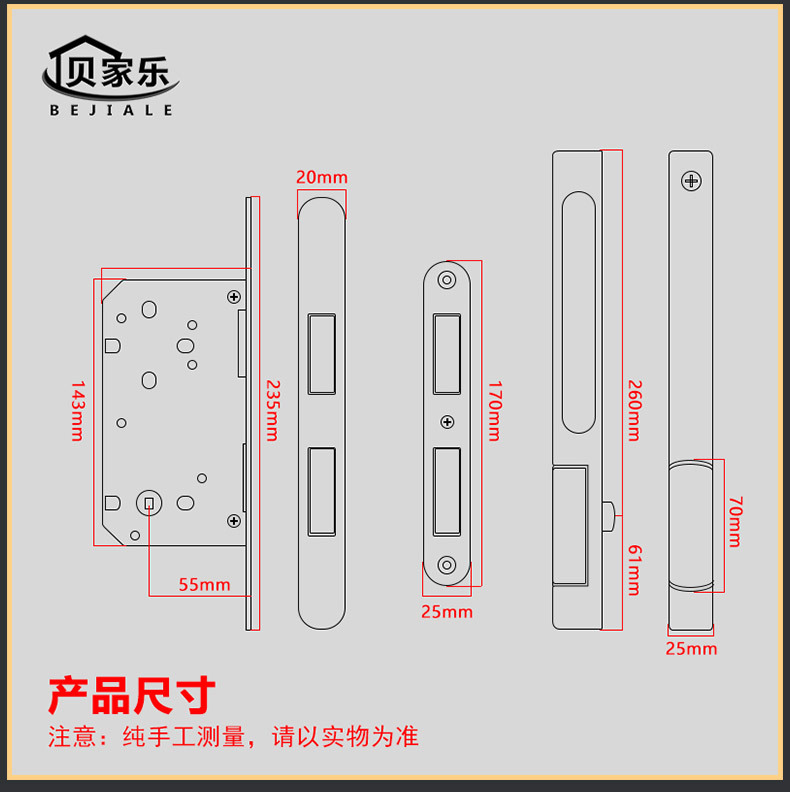 贝家乐
BEJIALE

20mm

143mm

235mm

55mm

170mm

25mm

260mm

61mm

70mm

25mm

产品尺寸

注意：纯手工测量，请以实物为准