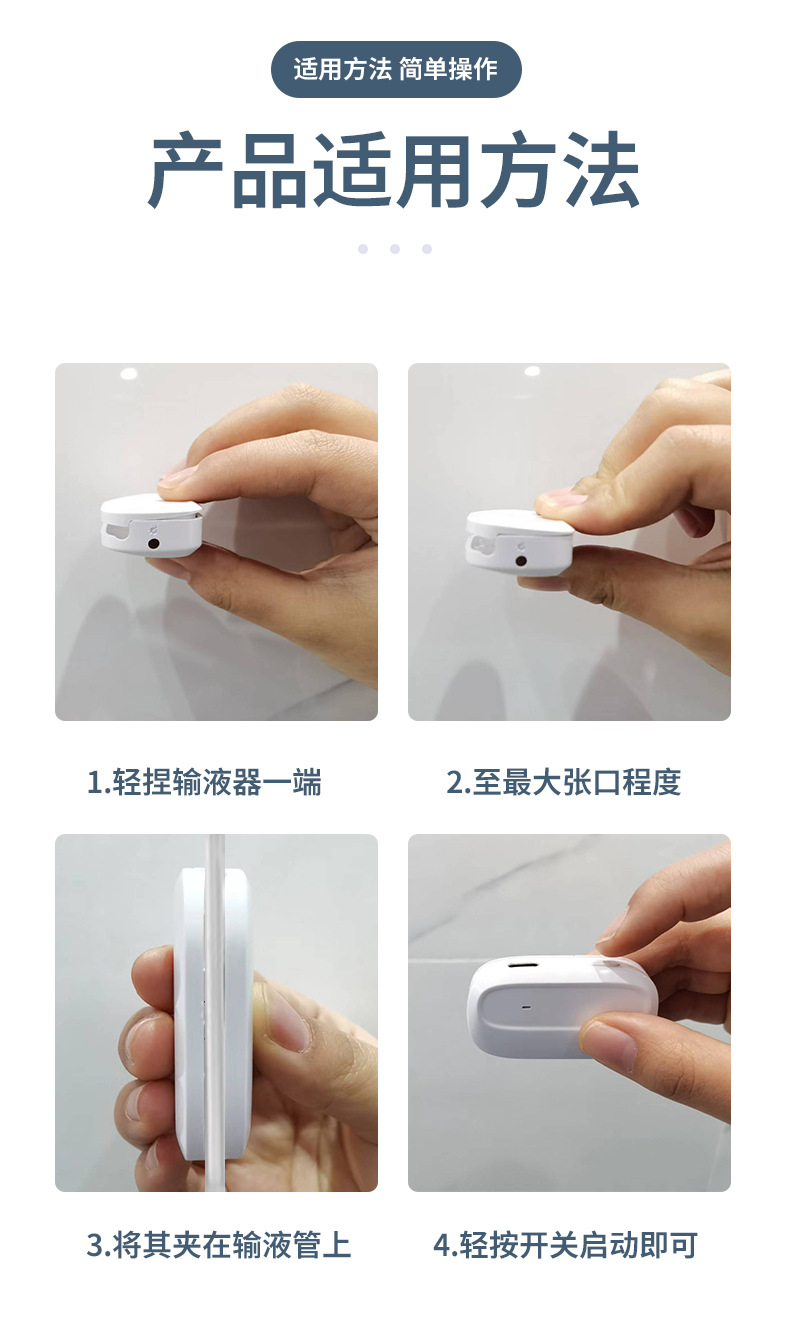 适用方法 简单操作

产品适用方法

1.轻捏输液器一端

2.至最大张口程度

3.将其夹在输液管上

4.轻按开关启动即可