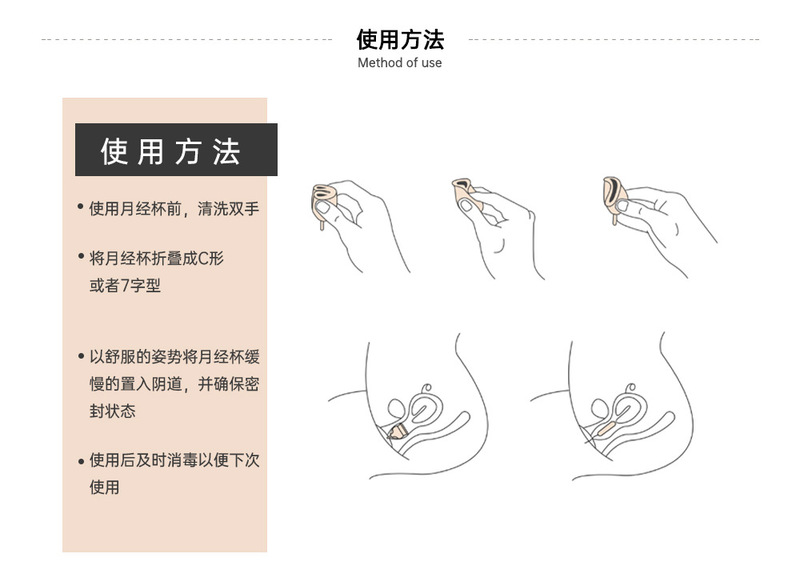 使用方法
Method of use

使用方法

• 使用月经杯前，清洗双手

• 将月经杯折叠成C形或者7字型

• 以舒服的姿势将月经杯缓慢的置入阴道，并确保密封状态

• 使用后及时消毒以便下次使用