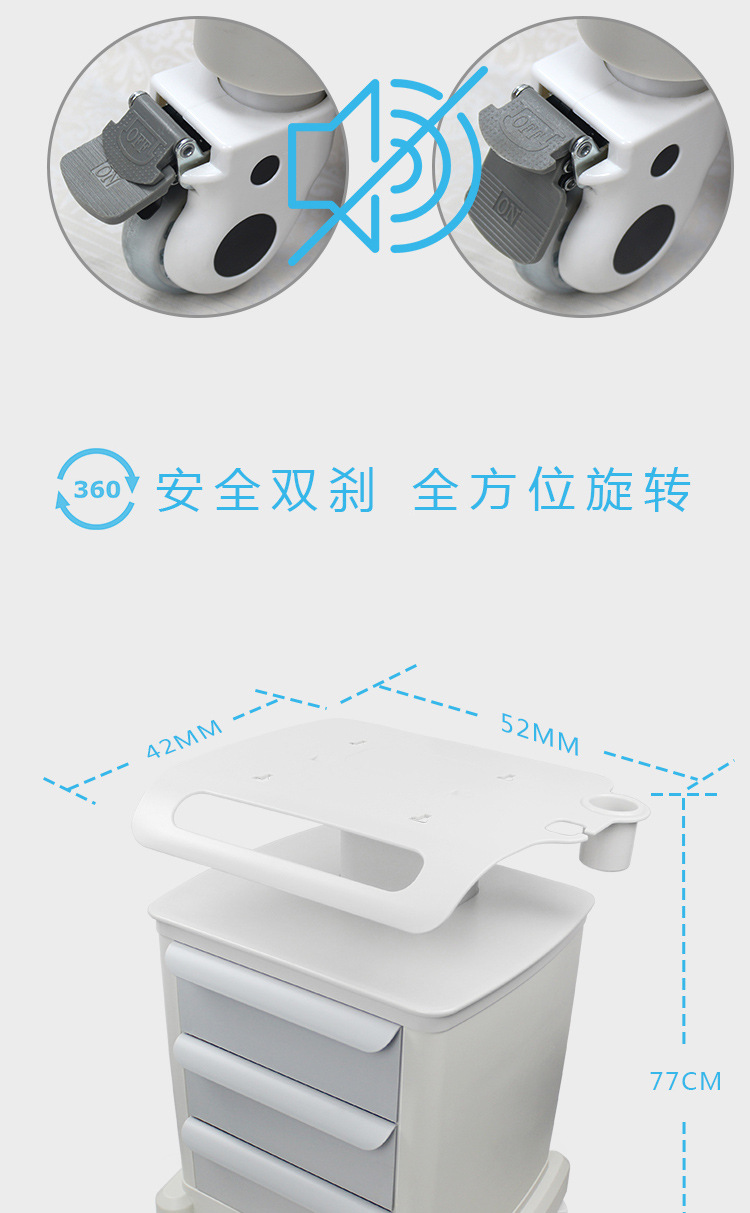 OFF
ON
OFF
ON

360 安全双刹 全方位旋转

42MM
52MM
77CM