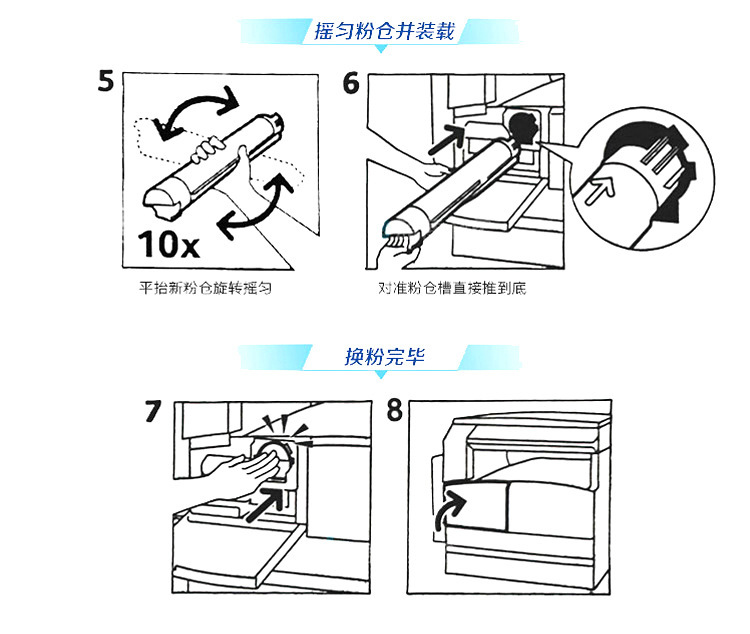 摇匀粉仓并装载

5

10x

平抬新粉仓旋转摇匀

6

对准粉仓槽直接推到底

换粉完毕

7

8