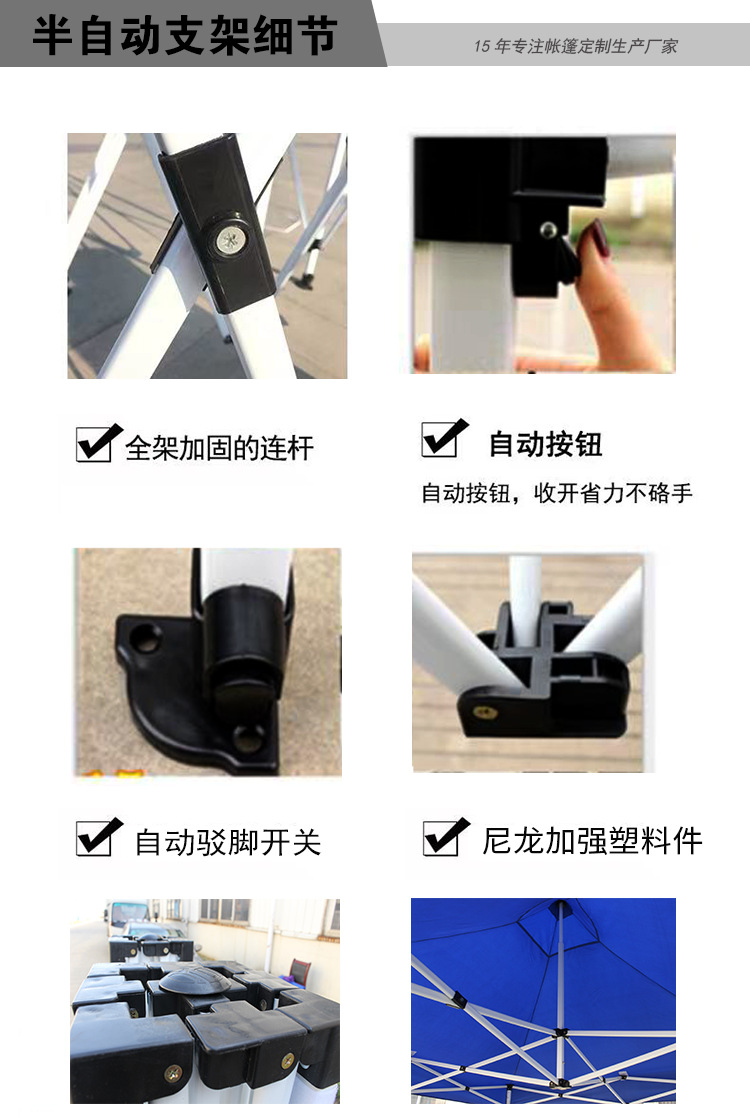 半自动支架细节

15 年专注帐篷定制生产厂家

全架加固的连杆

自动按钮

自动按钮，收开省力不硌手

自动驳脚开关

尼龙加强塑料件