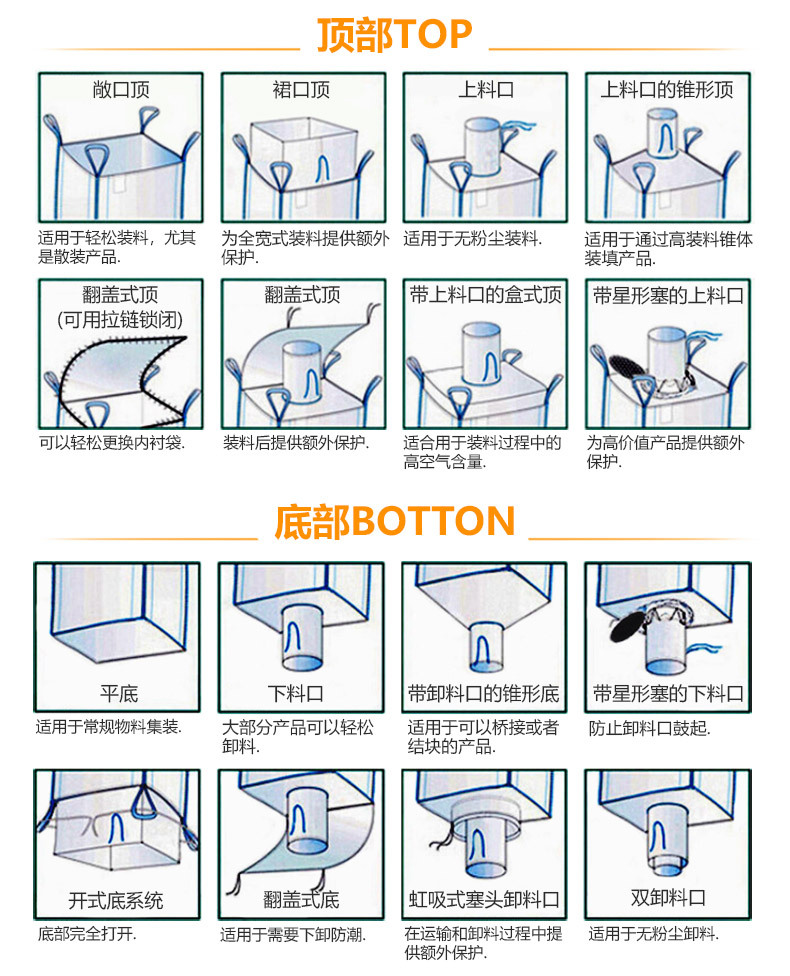 顶部TOP

敞口顶

适用于轻松装料，尤其是散装产品.

裙口顶

为全宽式装料提供额外保护.

上料口

适用于无粉尘装料.

上料口的锥形顶

适用于通过高装料锥体装填产品.

翻盖式顶
(可用拉链锁闭)

可以轻松更换内衬袋.

翻盖式顶

装料后提供额外保护.

带上料口的盒式顶

适合用于装料过程中的高空气含量.

带星形塞的上料口

为高价值产品提供额外保护.

底部BOTTON

平底

适用于常规物料集装.

下料口

大部分产品可以轻松卸料.

带卸料口的锥形底

适用于可以桥接或者结块的产品.

带星形塞的下料口

防止卸料口鼓起.

开式底系统

底部完全打开.

翻盖式底

适用于需要下卸防潮.

虹吸式塞头卸料口

在运输和卸料过程中提供额外保护.

双卸料口

适用于无粉尘卸料.