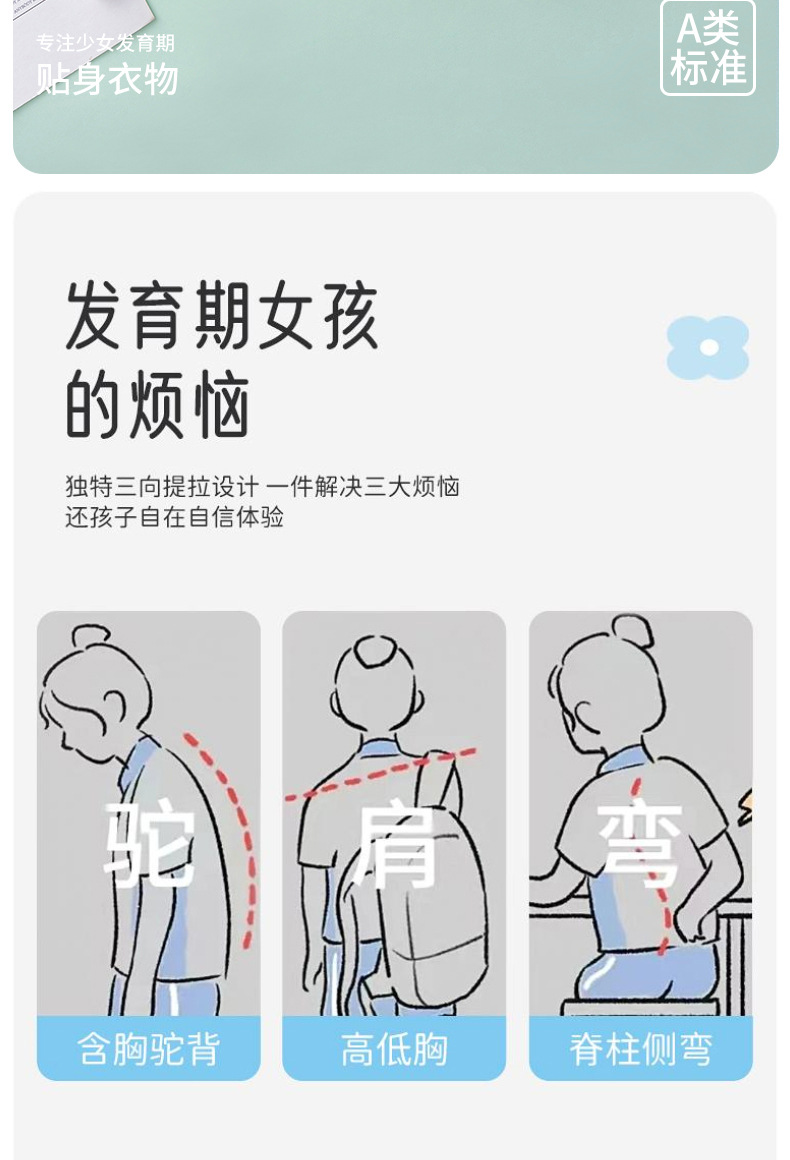 专注少女发育期
贴身衣物

A类
标准

发育期女孩
的烦恼

独特三向提拉设计 一件解决三大烦恼
还孩子自在自信体验

驼
含胸驼背

肩
高低胸

弯
脊柱侧弯