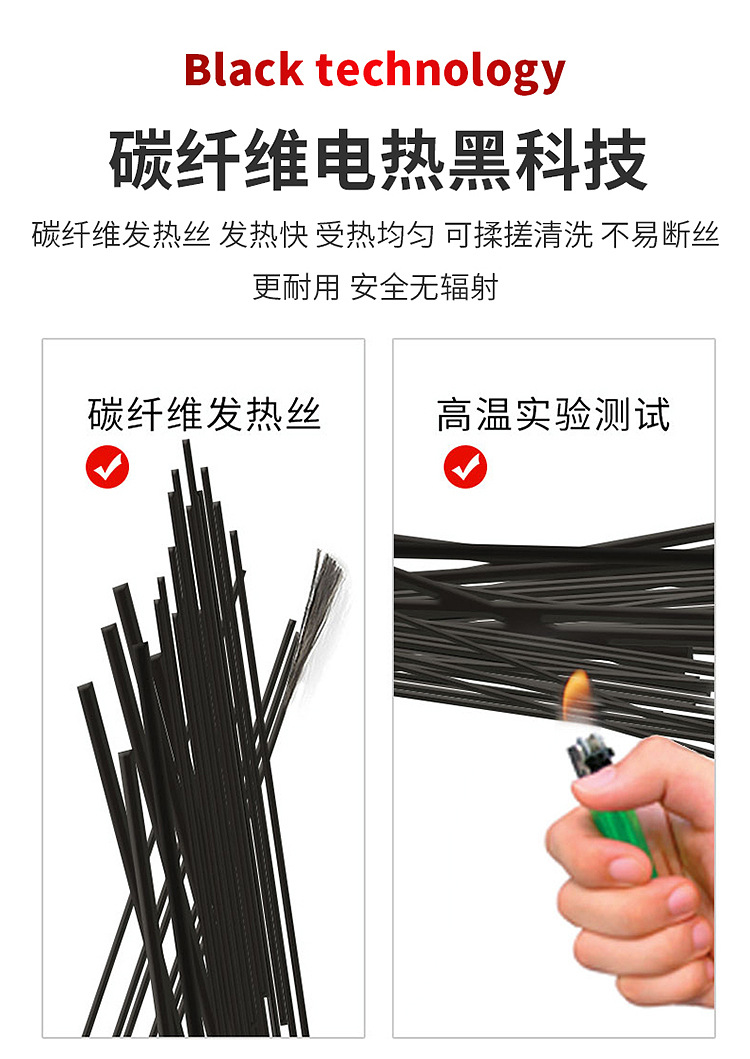 Black technology

碳纤维电热黑科技

碳纤维发热丝 发热快 受热均匀 可揉搓清洗 不易断丝 更耐用 安全无辐射

碳纤维发热丝

高温实验测试