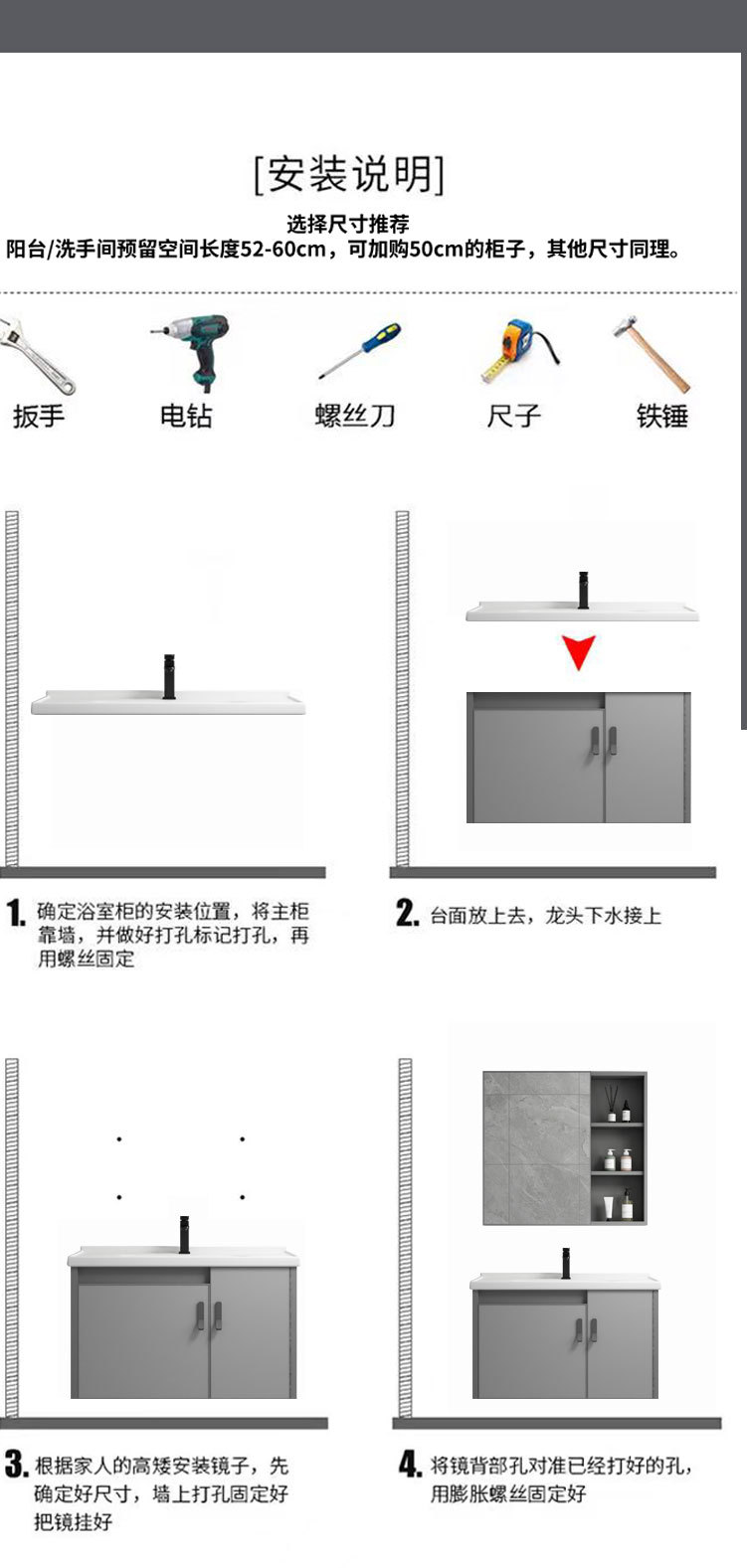 [安装说明]

选择尺寸推荐
阳台/洗手间预留空间长度52-60cm，可加购50cm的柜子，其他尺寸同理。

扳手 电钻 螺丝刀 尺子 铁锤

1. 确定浴室柜的安装位置，将主柜靠墙，并做好打孔标记打孔，再用螺丝固定

2. 台面放上去，龙头下水接上

3. 根据家人的高矮安装镜子，先确定好尺寸，墙上打孔固定好把镜挂好

4. 将镜背部孔对准已经打好的孔，用膨胀螺丝固定好