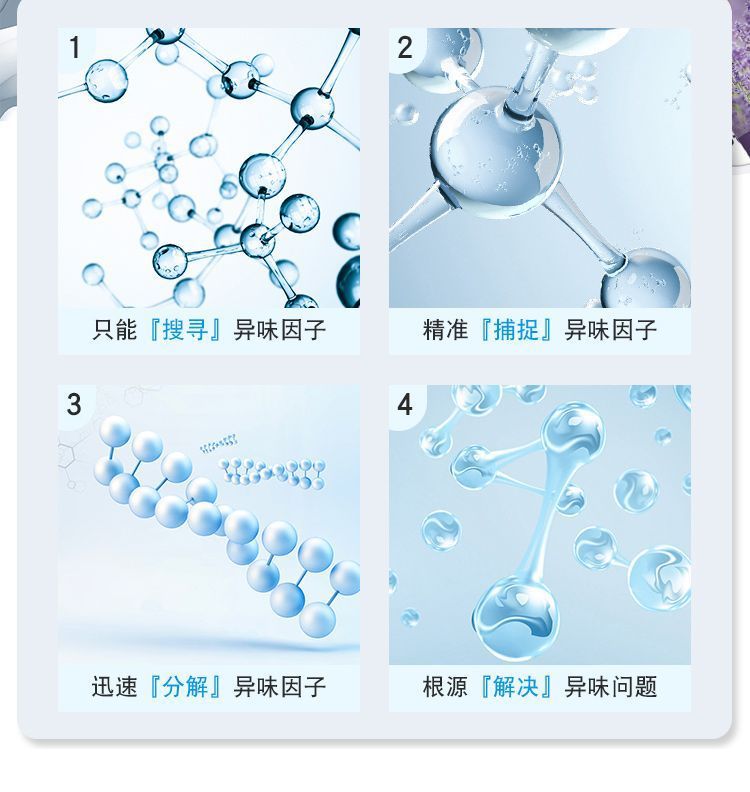 1

只能『搜寻』异味因子

2

精准『捕捉』异味因子

3

迅速『分解』异味因子

4

根源『解决』异味问题