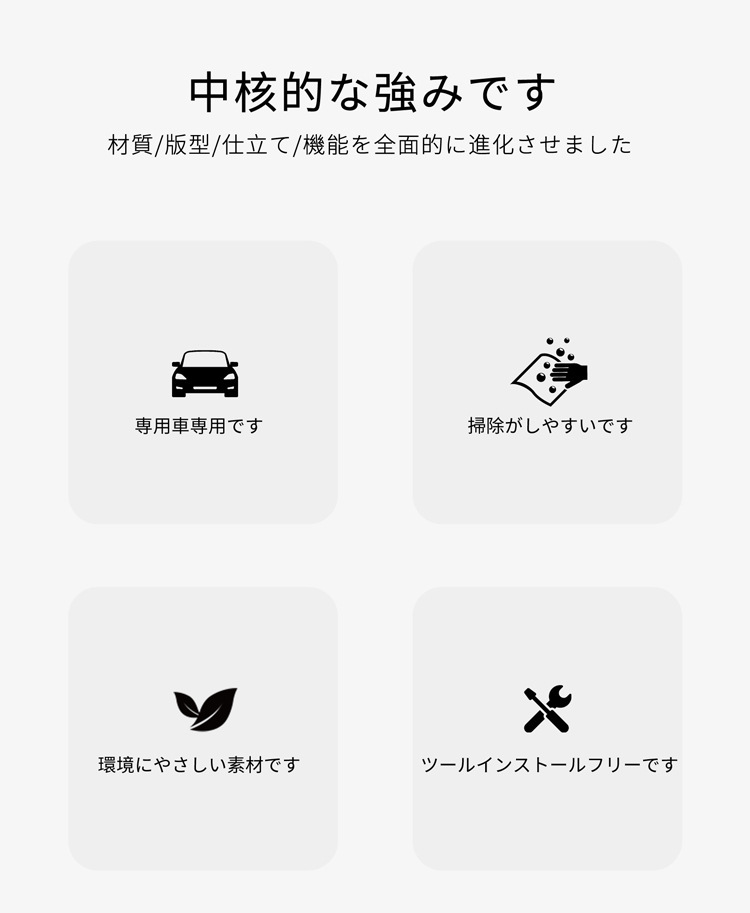 中核的な強みです

材質/版型/仕立て/機能を全面的に進化させました

専用車専用です

掃除がしやすいです

環境にやさしい素材です

ツールインストールフリーです