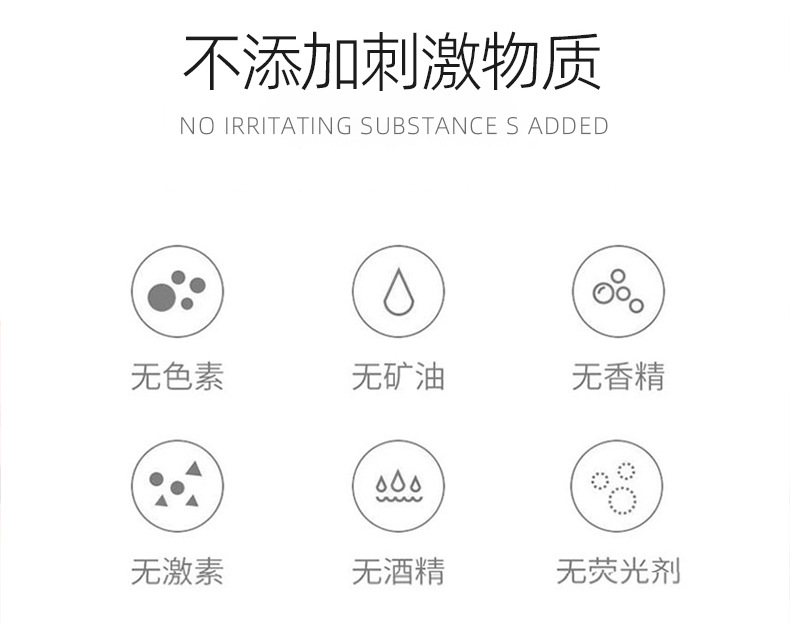 不添加刺激物质

NO IRRITATING SUBSTANCE S ADDED

无色素

无矿油

无香精

无激素

无酒精

无荧光剂