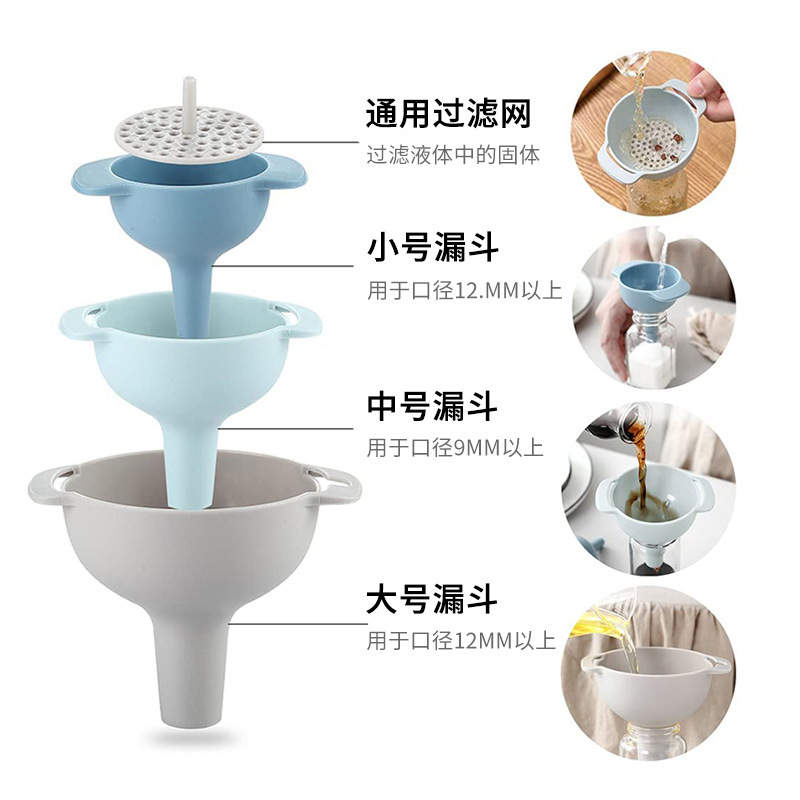 通用过滤网
过滤液体中的固体

小号漏斗
用于口径12.MM以上

中号漏斗
用于口径9MM以上

大号漏斗
用于口径12MM以上