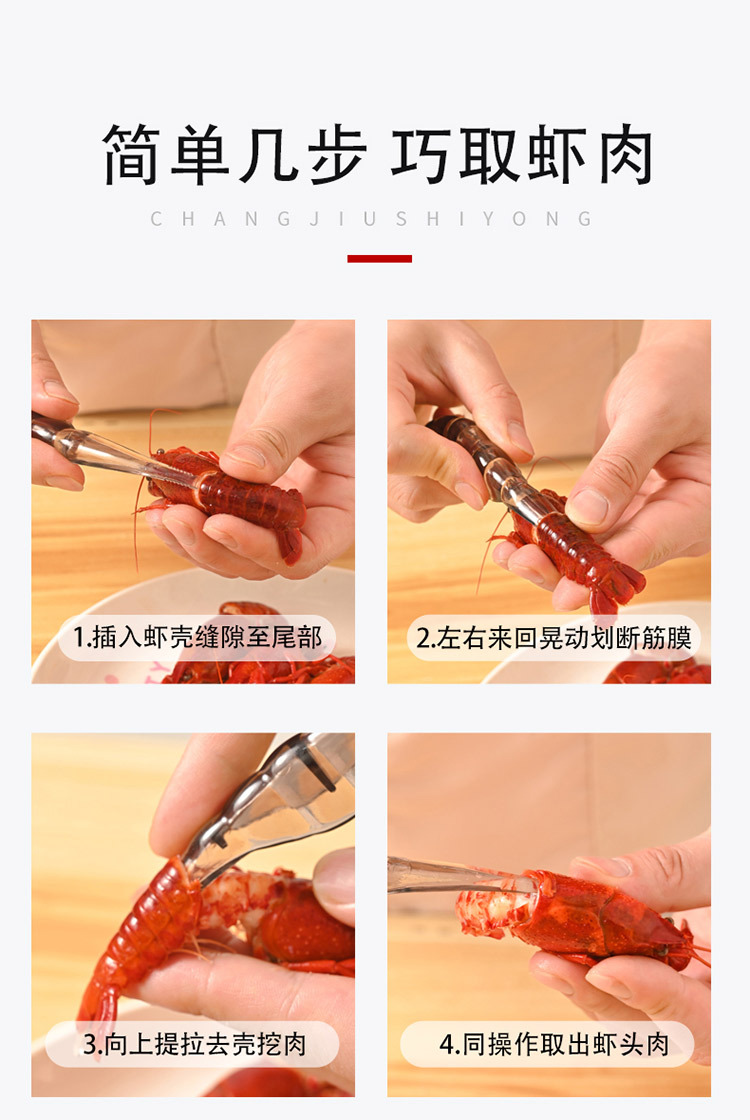 简单几步 巧取虾肉

CHANGJIUSHIYONG

1.插入虾壳缝隙至尾部

2.左右来回晃动划断筋膜

3.向上提拉去壳挖肉

4.同操作取出虾头肉