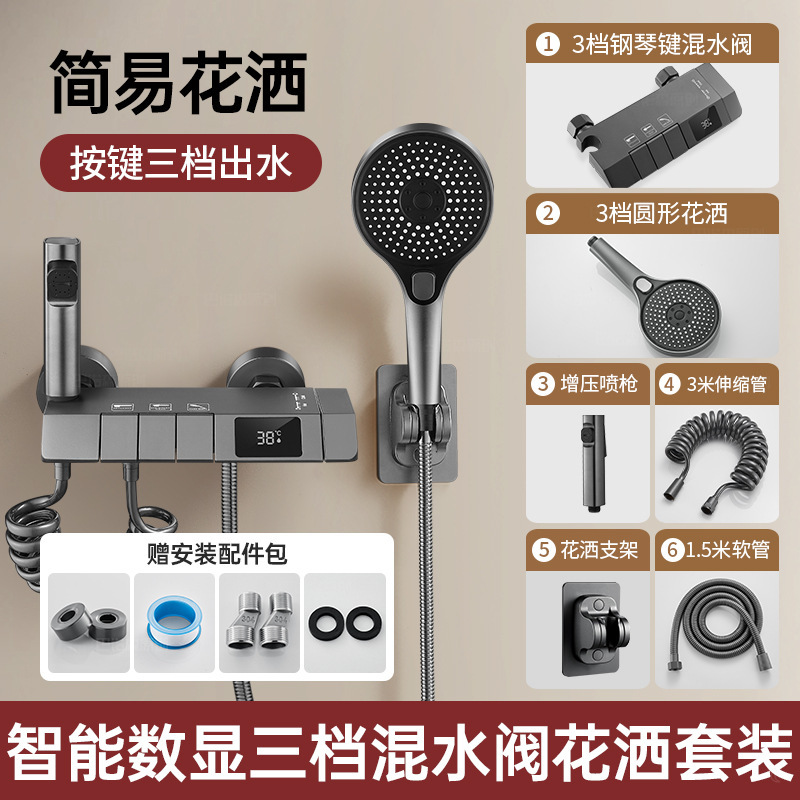 简易花洒

按键三档出水

38℃

赠安装配件包

1 3档钢琴键混水阀

2 3档圆形花洒

3 增压喷枪

4 3米伸缩管

5 花洒支架

6 1.5米软管

智能数显三档混水阀花洒套装