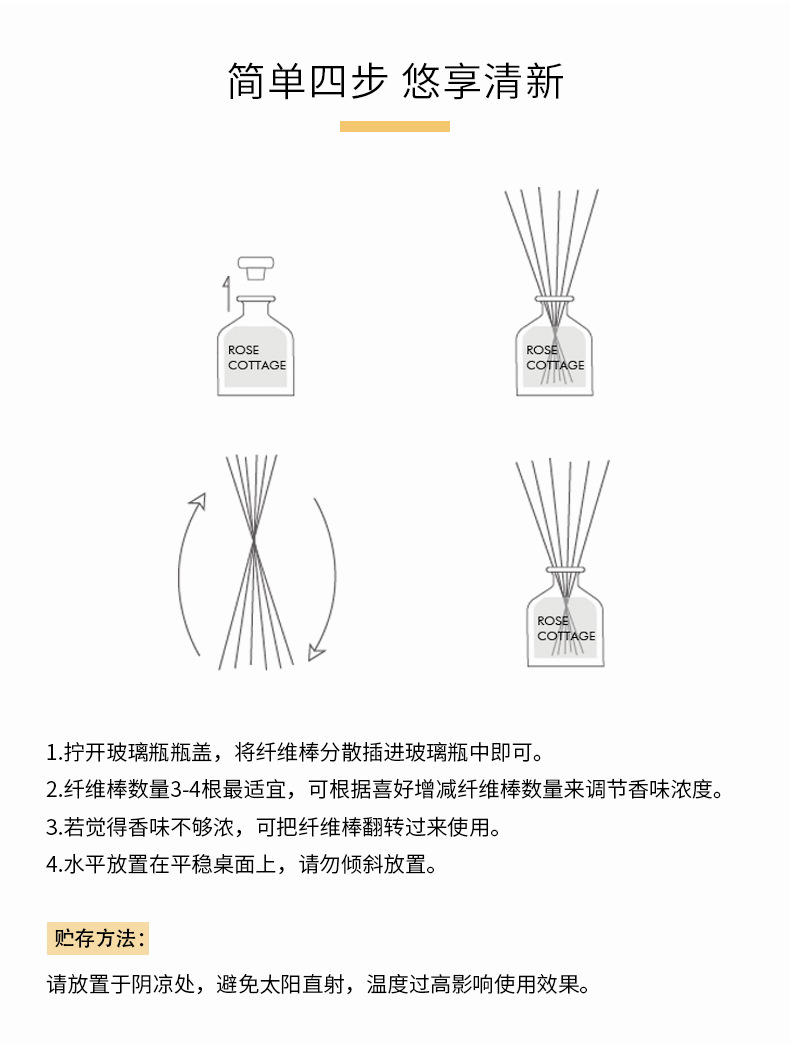 简单四步 悠享清新

ROSE COTTAGE

ROSE COTTAGE

ROSE COTTAGE

1.拧开玻璃瓶瓶盖，将纤维棒分散插进玻璃瓶中即可。
2.纤维棒数量3-4根最适宜，可根据喜好增减纤维棒数量来调节香味浓度。
3.若觉得香味不够浓，可把纤维棒翻转过来使用。
4.水平放置在平稳桌面上，请勿倾斜放置。

贮存方法：

请放置于阴凉处，避免太阳直射，温度过高影响使用效果。