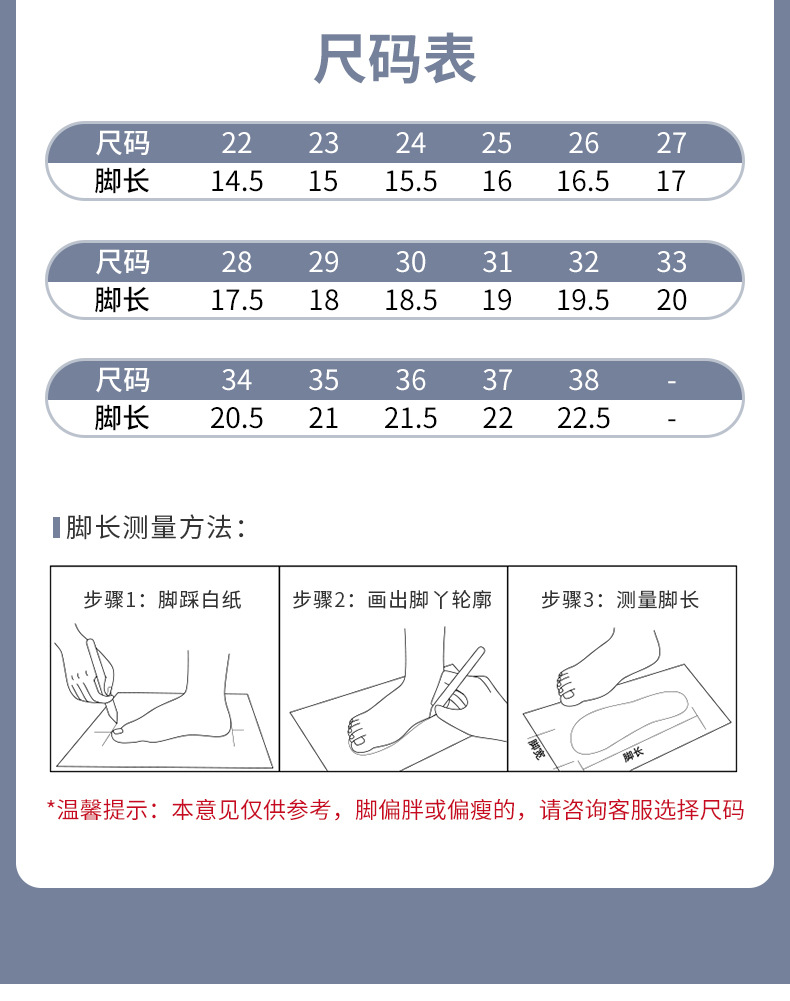 尺码表

| 尺码 | 22 | 23 | 24 | 25 | 26 | 27 |
|---|---|---|---|---|---|---|
| 脚长 | 14.5 | 15 | 15.5 | 16 | 16.5 | 17 |

| 尺码 | 28 | 29 | 30 | 31 | 32 | 33 |
|---|---|---|---|---|---|---|
| 脚长 | 17.5 | 18 | 18.5 | 19 | 19.5 | 20 |

| 尺码 | 34 | 35 | 36 | 37 | 38 | - |
|---|---|---|---|---|---|---|
| 脚长 | 20.5 | 21 | 21.5 | 22 | 22.5 | - |

脚长测量方法：

步骤1：脚踩白纸

步骤2：画出脚丫轮廓

步骤3：测量脚长

脚宽

脚长

*温馨提示：本意见仅供参考，脚偏胖或偏瘦的，请咨询客服选择尺码