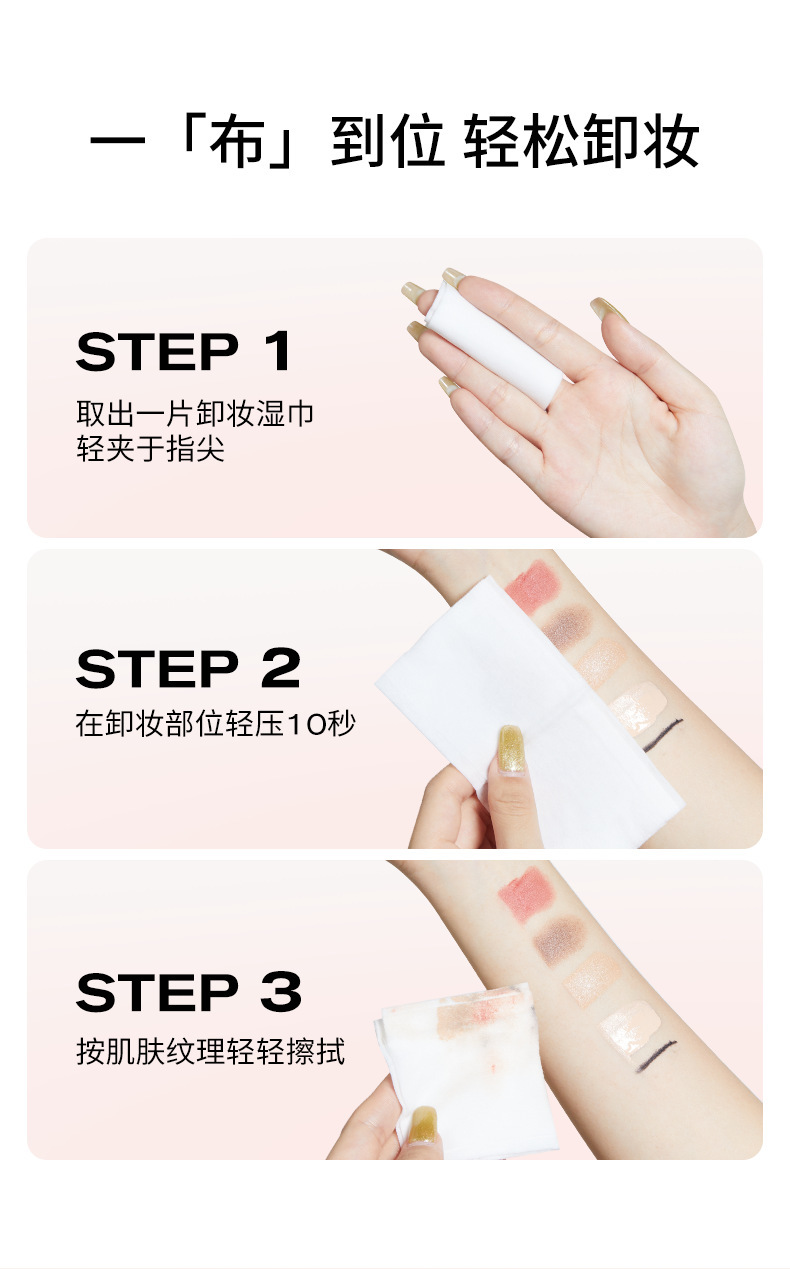 一「布」到位 轻松卸妆

STEP 1
取出一片卸妆湿巾
轻夹于指尖

STEP 2
在卸妆部位轻压10秒

STEP 3
按肌肤纹理轻轻擦拭