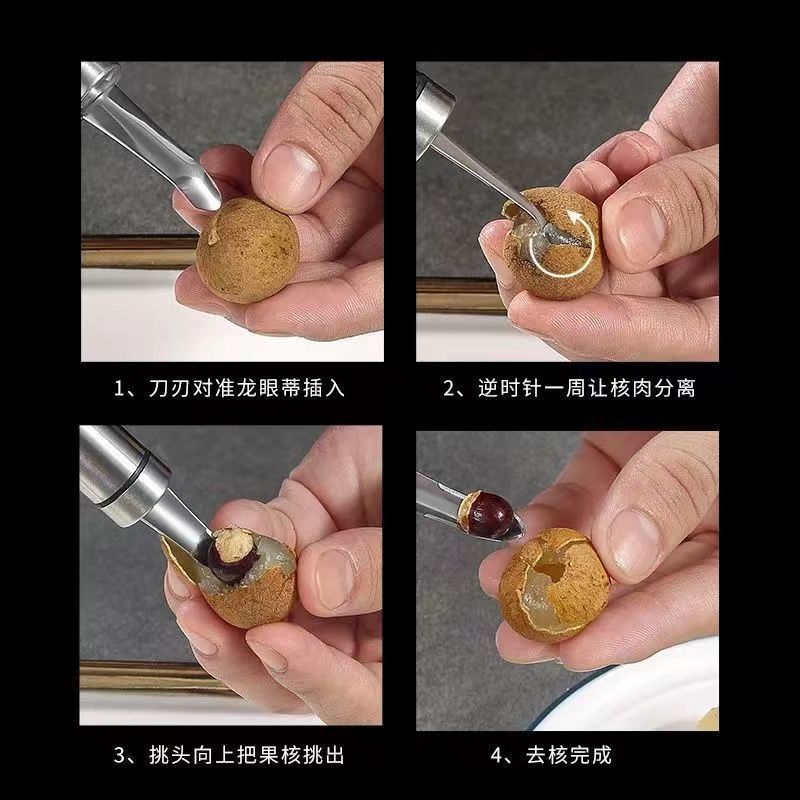 1、刀刃对准龙眼蒂插入

2、逆时针一周让核肉分离

3、挑头向上把果核挑出

4、去核完成