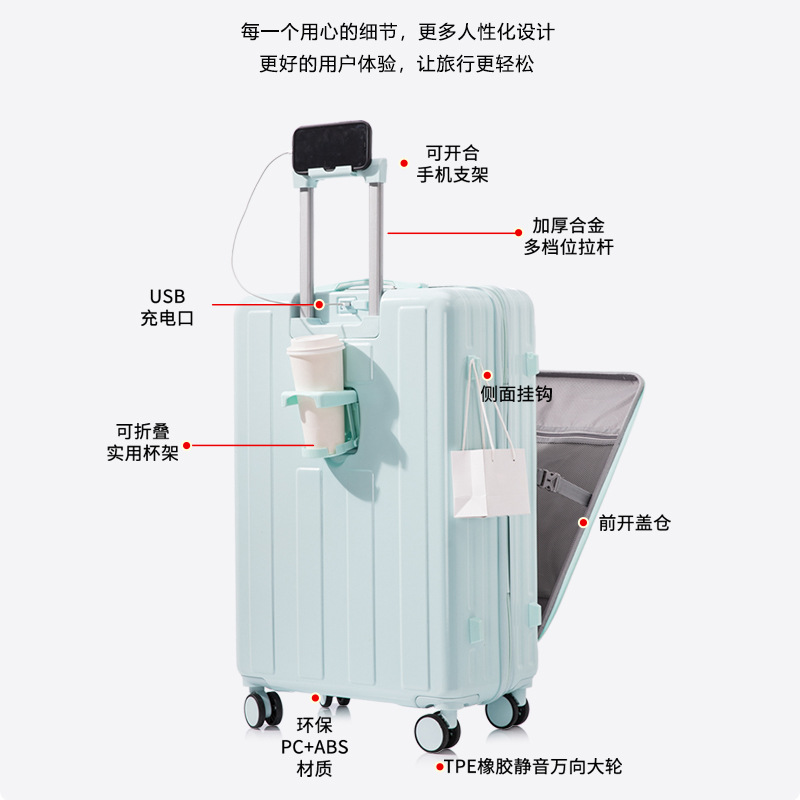 每一个用心的细节，更多人性化设计
更好的用户体验，让旅行更轻松

可开合
手机支架

加厚合金
多档位拉杆

USB
充电口

侧面挂钩

可折叠
实用杯架

前开盖仓

环保
PC+ABS
材质

TPE橡胶静音万向大轮