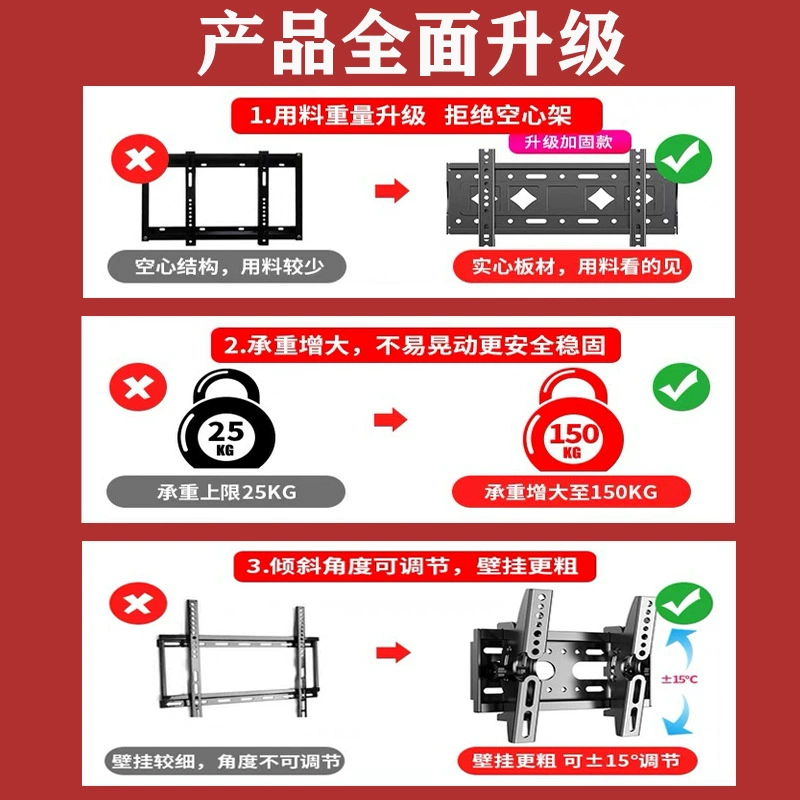 产品全面升级

1.用料重量升级 拒绝空心架

升级加固款

空心结构，用料较少

实心板材，用料看的见

2.承重增大，不易晃动更安全稳固

25
KG

150
KG

承重上限25KG

承重增大至150KG

3.倾斜角度可调节，壁挂更粗

±15°C

壁挂较细，角度不可调节

壁挂更粗 可±15°调节