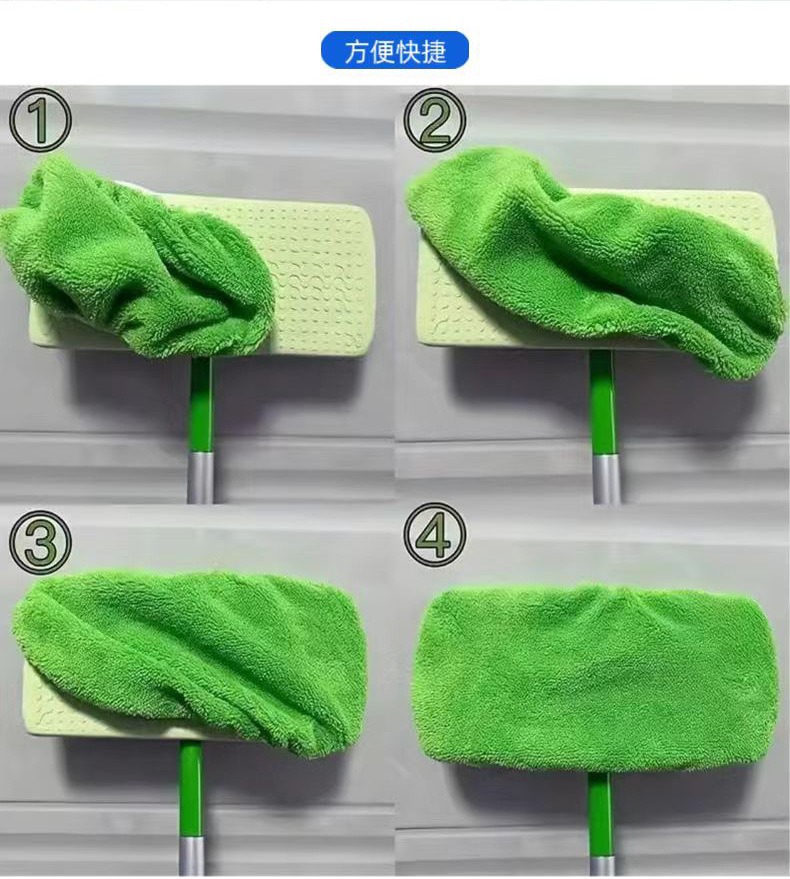 方便快捷

①

②

③

④